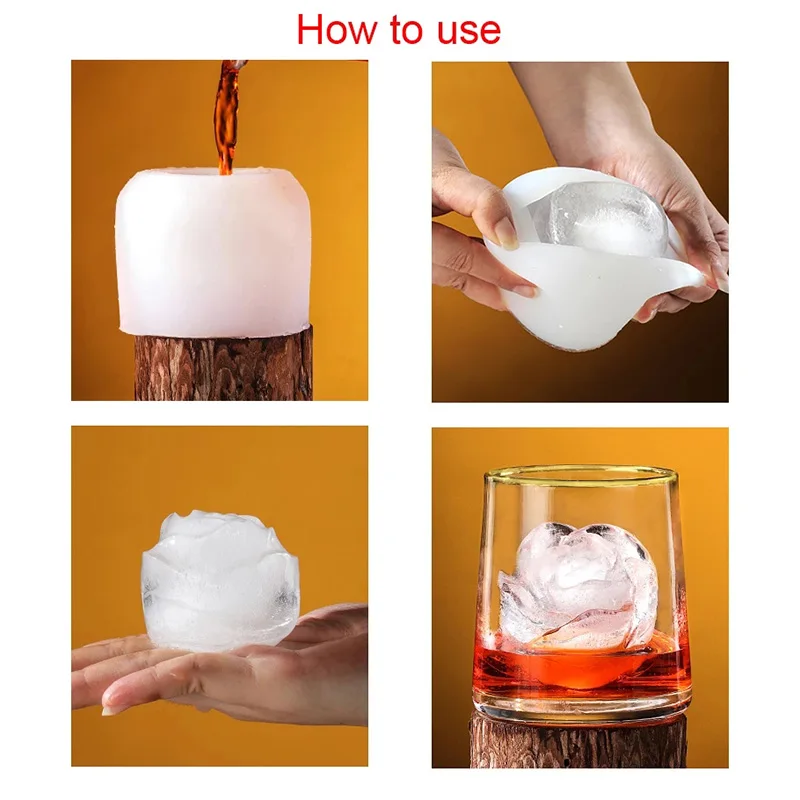 How to use