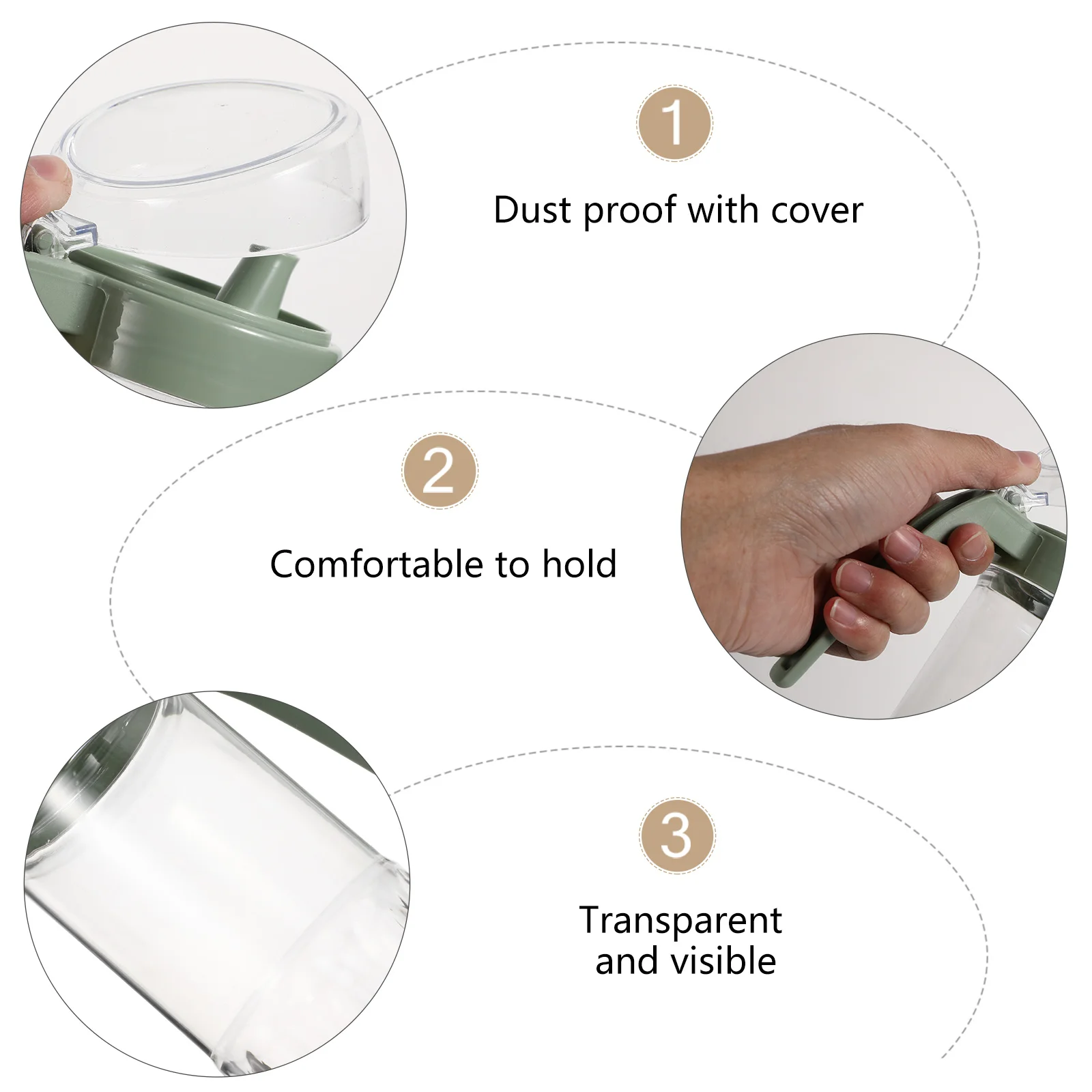 1

Dust proof with cover

2

Comfortable to hold

3

Transparent and visible