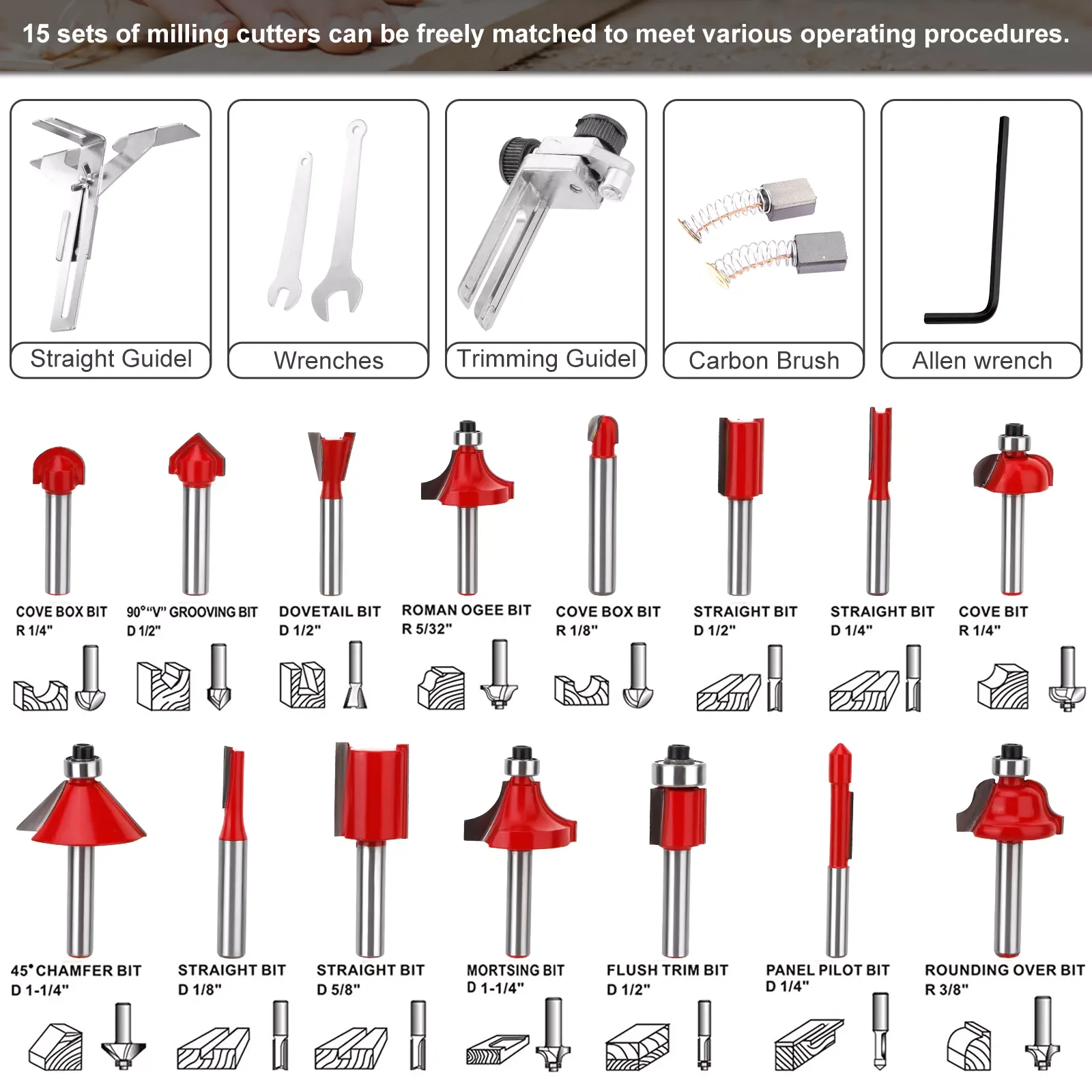 15 sets of milling cutters can be freely matched to meet various operating procedures.

Straight Guidel

Wrenches

Trimming Guidel

Carbon Brush

Allen wrench

COVE BOX BIT
R 1/4"

90°"V" GROOVING BIT
D 1/2"

DOVETAIL BIT
D 1/2"

ROMAN OGEE BIT
R 5/32"

COVE BOX BIT
R 1/8"

STRAIGHT BIT
D 1/2"

STRAIGHT BIT
D 1/4"

COVE BIT
R 1/4"

45° CHAMFER BIT
D 1-1/4"

STRAIGHT BIT
D 1/8"

STRAIGHT BIT
D 5/8"

MORTSING BIT
D 1-1/4"

FLUSH TRIM BIT
D 1/2"

PANEL PILOT BIT
D 1/4"

ROUNDING OVER BIT
R 3/8"