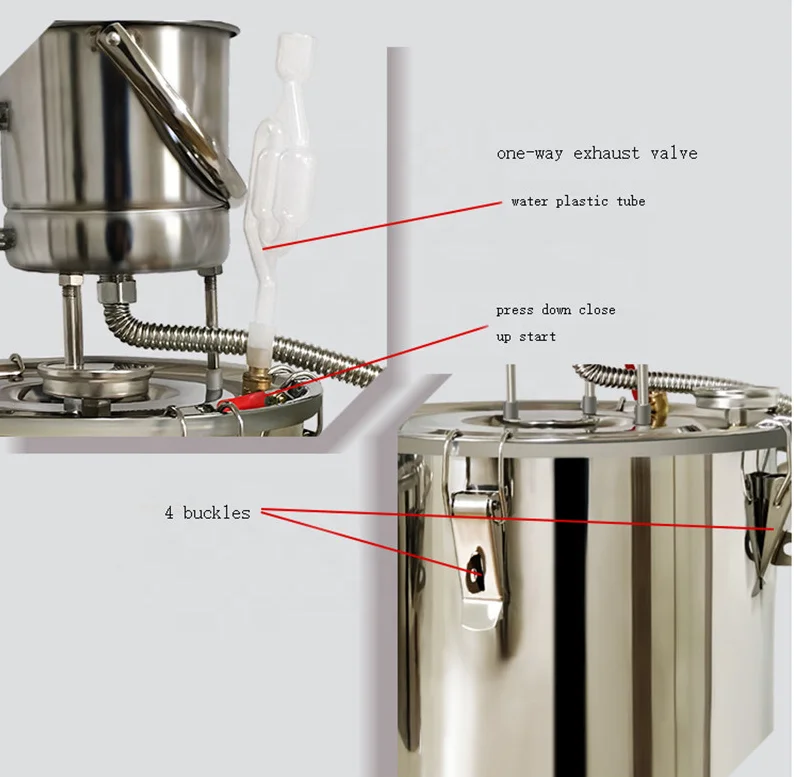 one-way exhaust valve

water plastic tube

press down close

up start

4 buckles