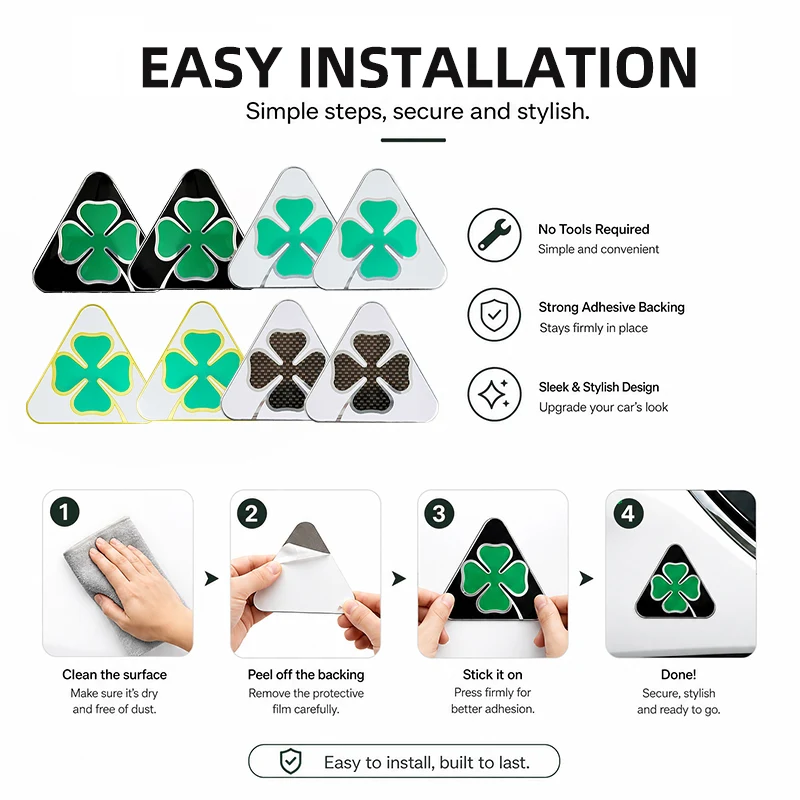 EASY INSTALLATION
Simple steps, secure and stylish.

No Tools Required
Simple and convenient

Strong Adhesive Backing
Stays firmly in place

Sleek & Stylish Design
Upgrade your car's look

1
Clean the surface
Make sure it's dry and free of dust.

2
Peel off the backing
Remove the protective film carefully.

3
Stick it on
Press firmly for better adhesion.

4
Done!
Secure, stylish and ready to go.

Easy to install, built to last.