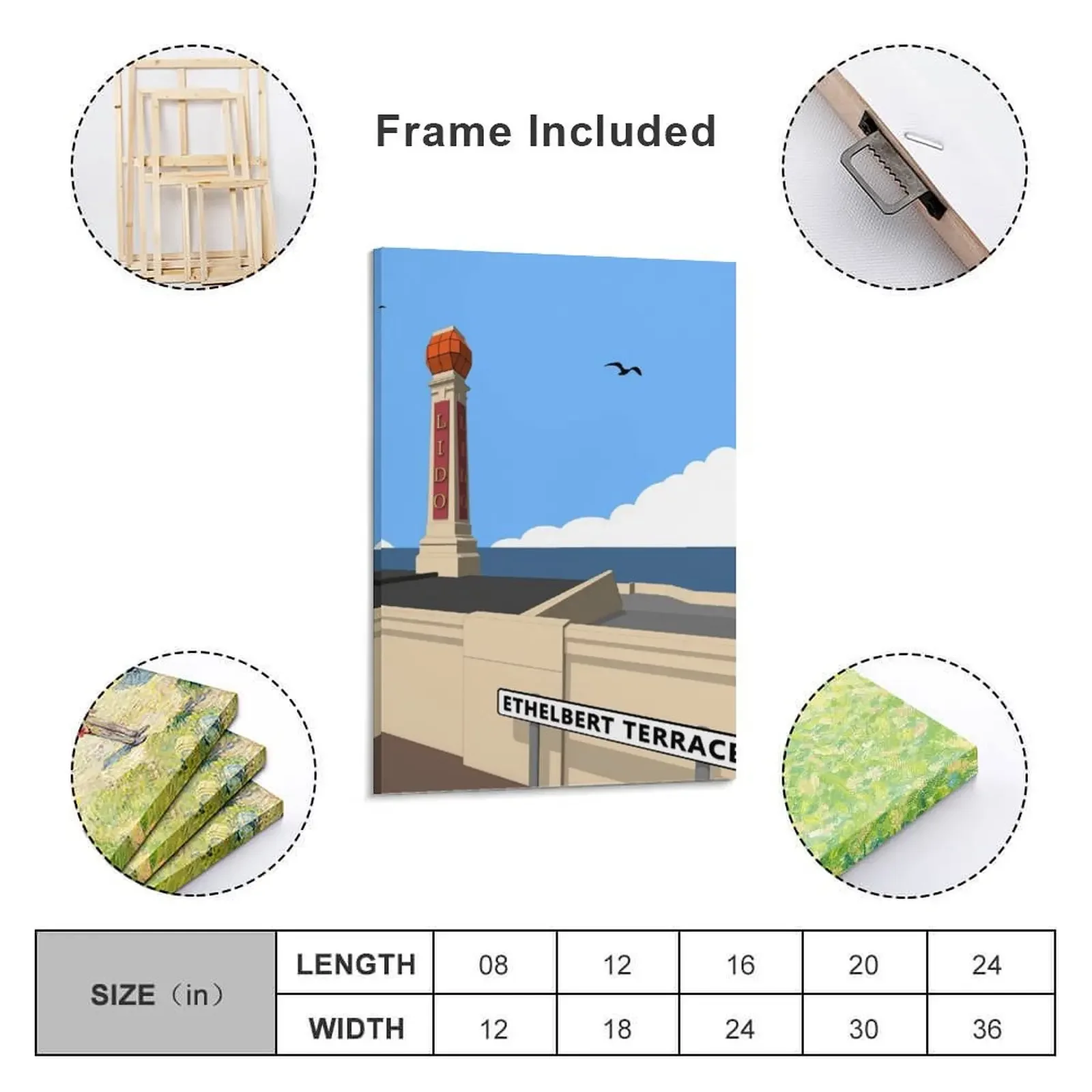 Frame Included

LIDO

ETHELBERT TERRACE

| SIZE（in） | LENGTH | 08 | 12 | 16 | 20 | 24 |
|---|---|---|---|---|---|---|
| | WIDTH | 12 | 18 | 24 | 30 | 36 |