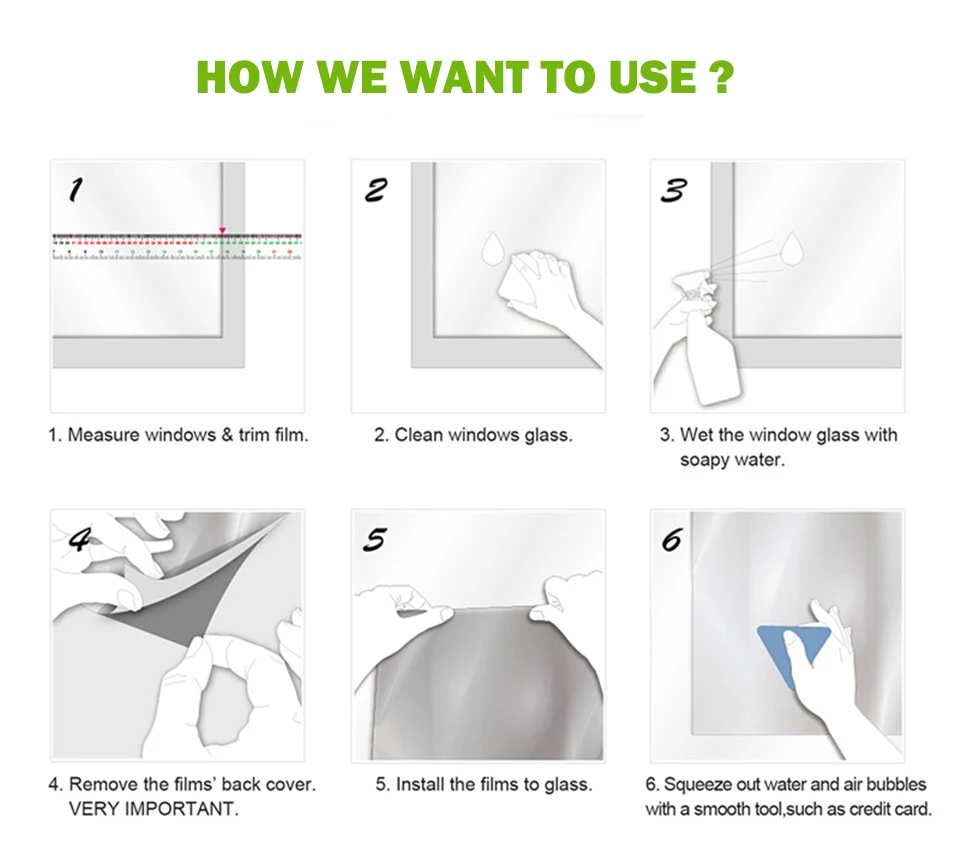 HOW WE WANT TO USE ?

1

1. Measure windows & trim film.

2

2. Clean windows glass.

3

3. Wet the window glass with soapy water.

4

4. Remove the films' back cover. VERY IMPORTANT.

5

5. Install the films to glass.

6

6. Squeeze out water and air bubbles with a smooth tool,such as credit card.