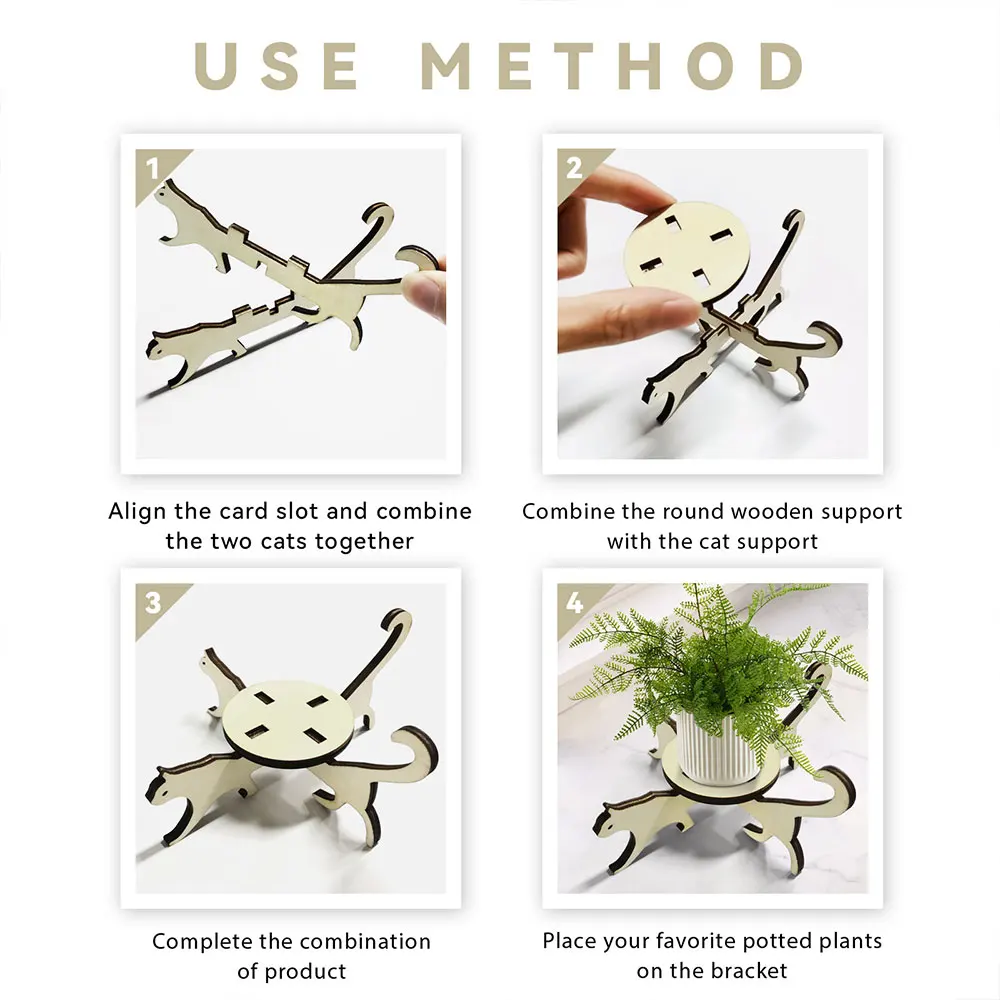 USE METHOD

1

Align the card slot and combine the two cats together

2

Combine the round wooden support with the cat support

3

Complete the combination of product

4

Place your favorite potted plants on the bracket