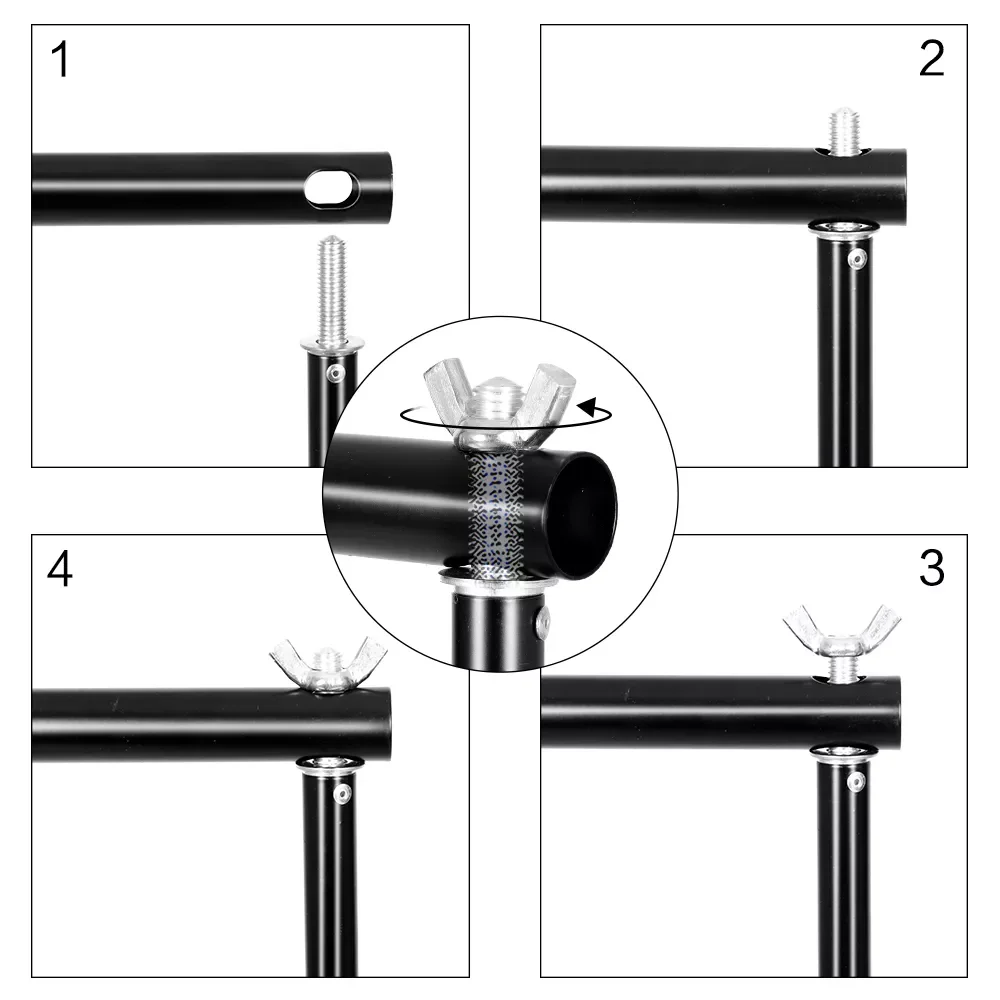 1

2

4

3