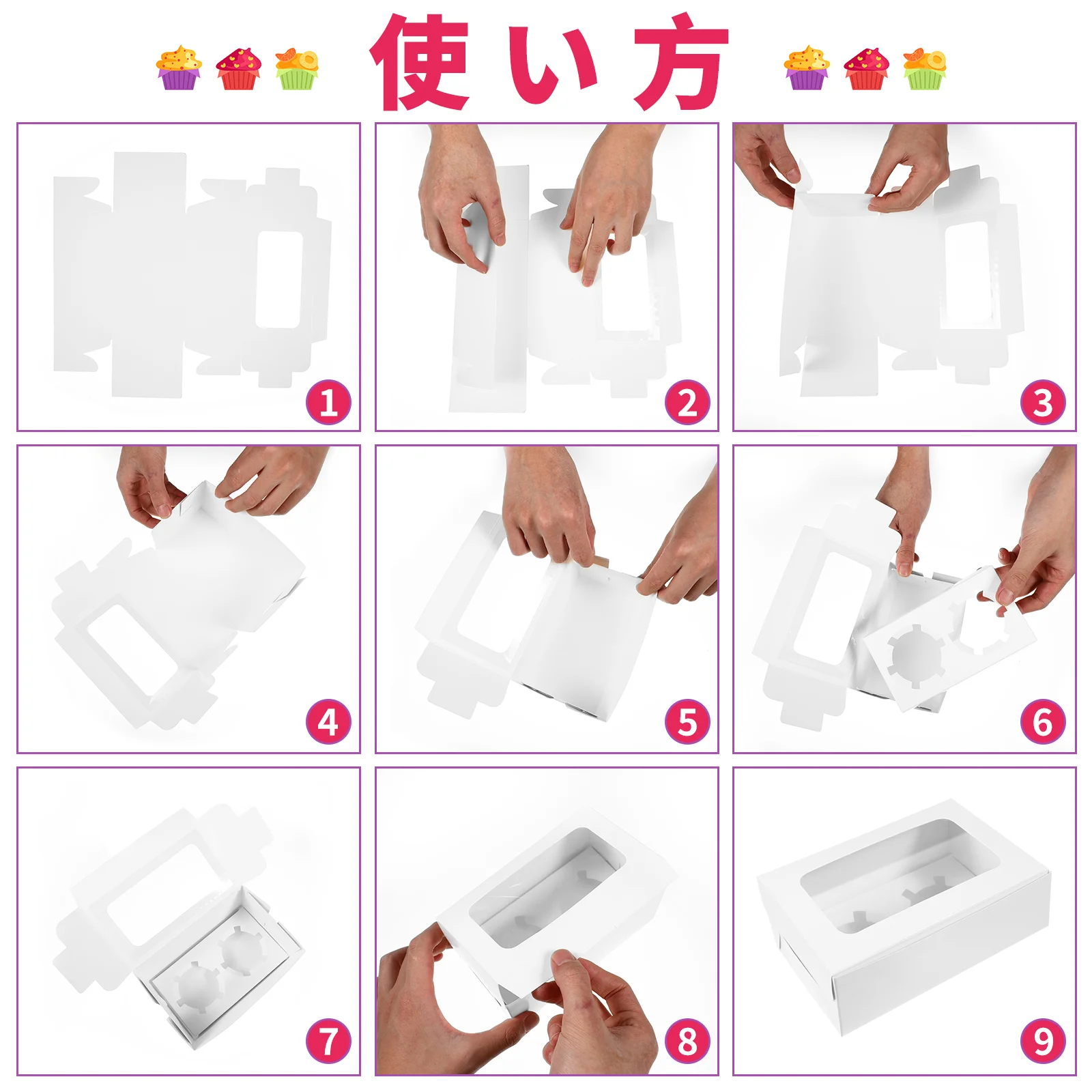 使い方

1

2

3

4

5

6

7

8

9