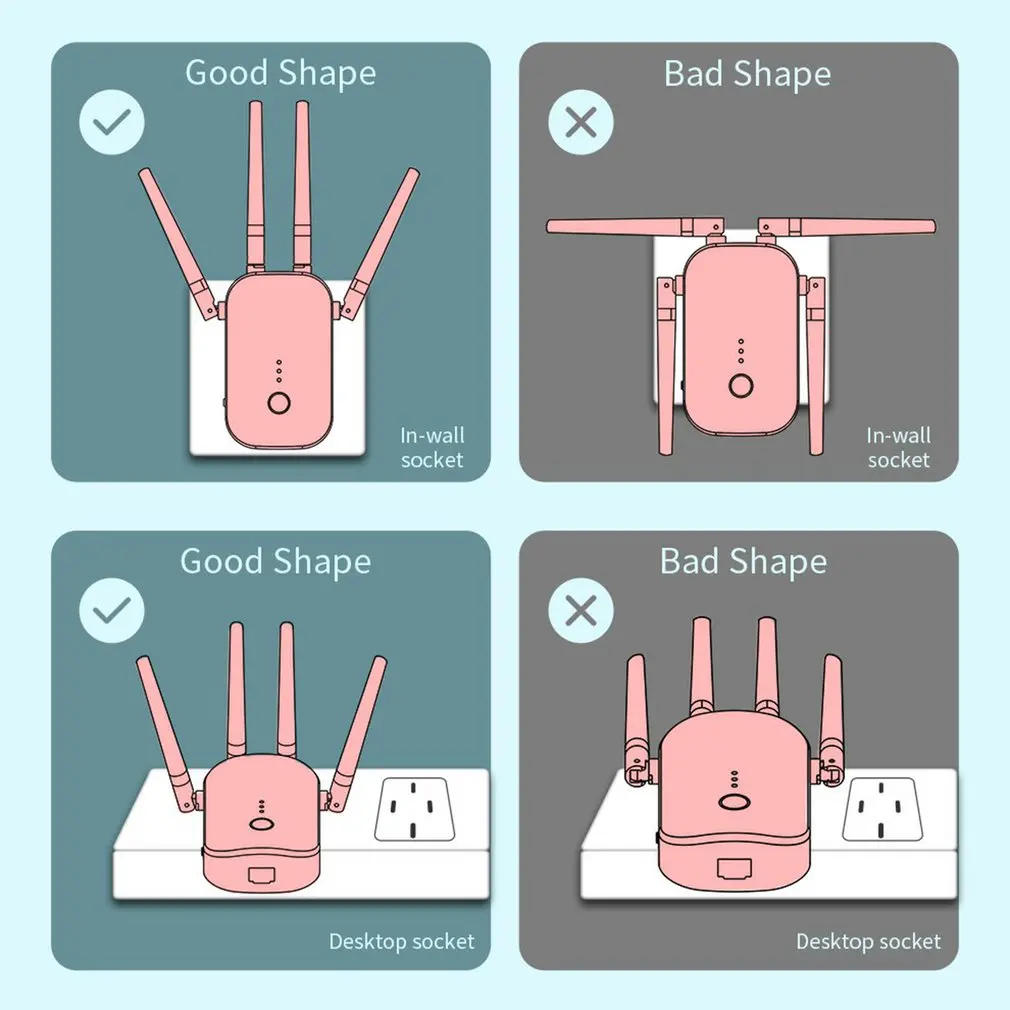 Good Shape

In-wall socket

Bad Shape

In-wall socket

Good Shape

Desktop socket

Bad Shape

Desktop socket