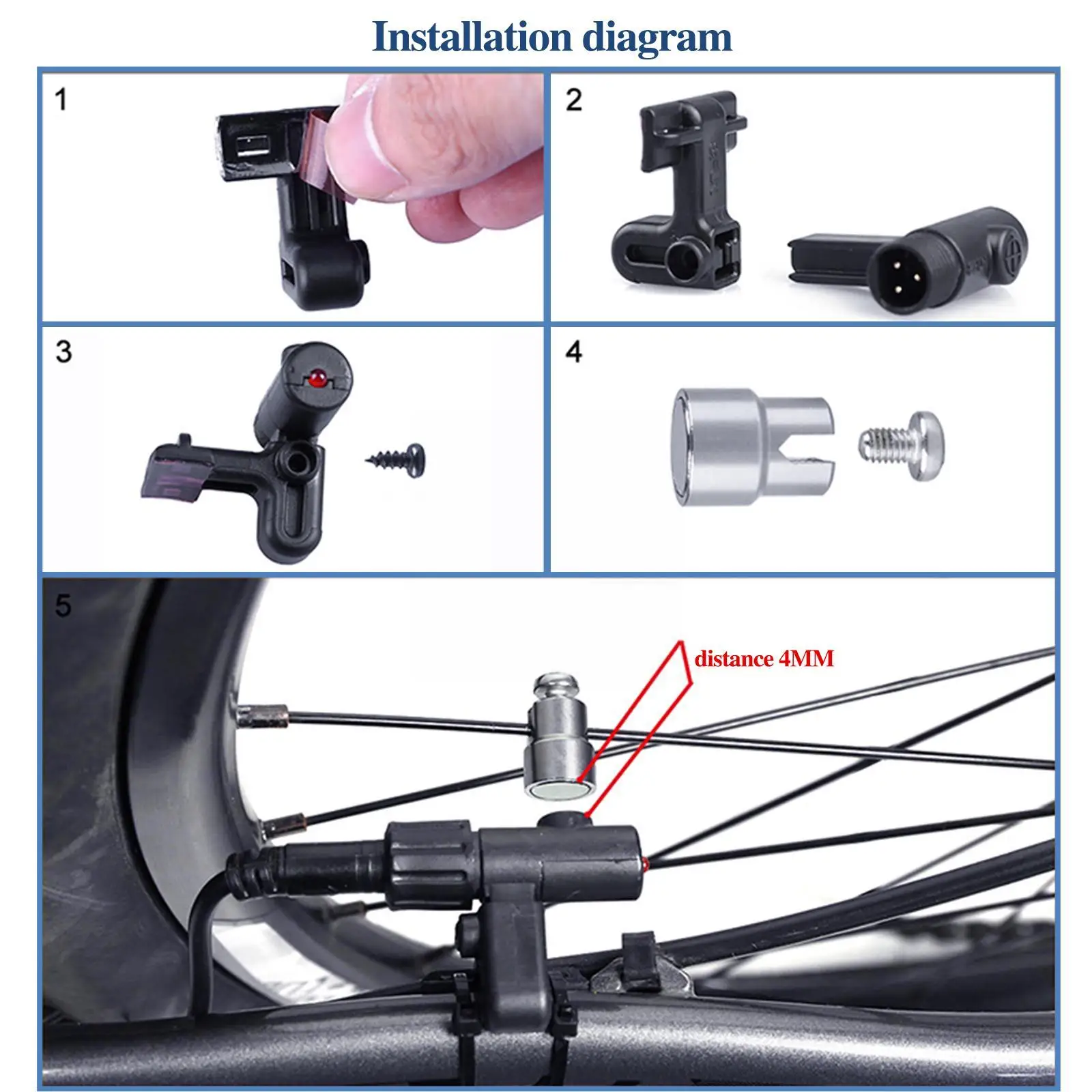 Installation diagram

1

2

3

4

5

distance 4MM