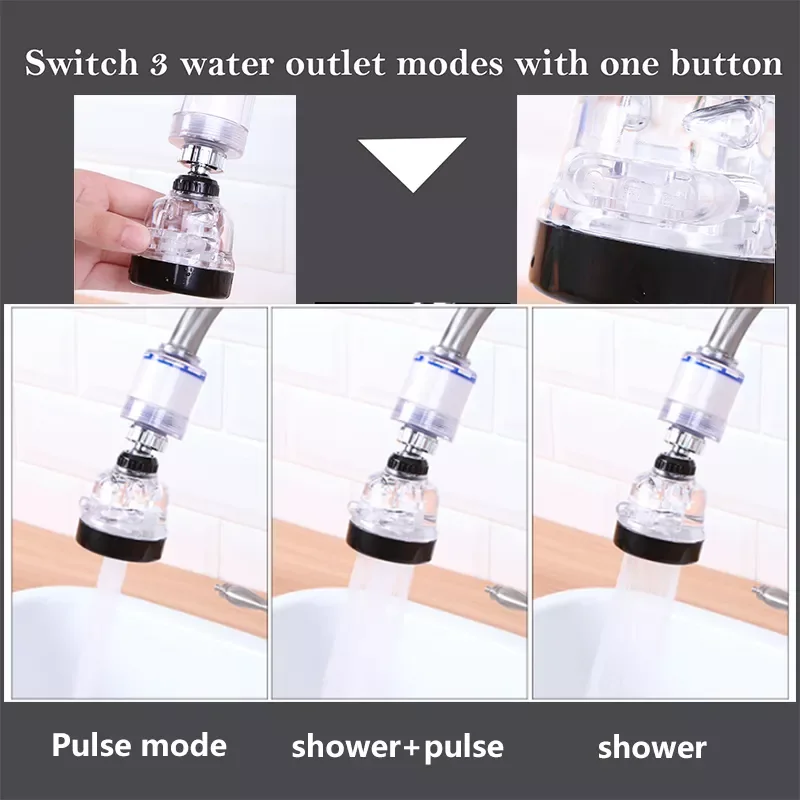 Switch 3 water outlet modes with one button

Pulse mode

shower+pulse

shower