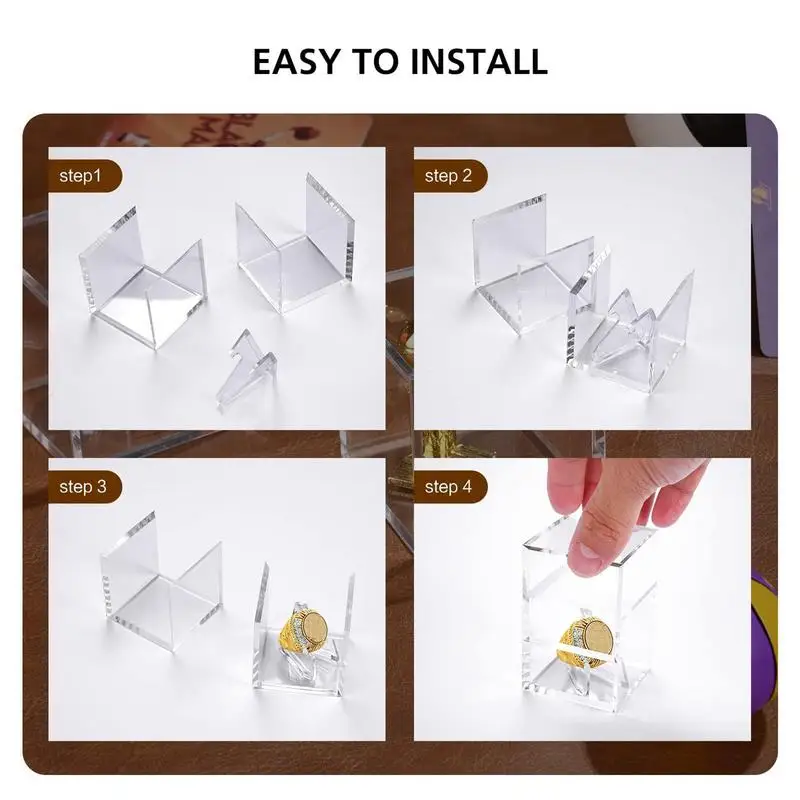 EASY TO INSTALL

step1

step 2

step 3

step 4