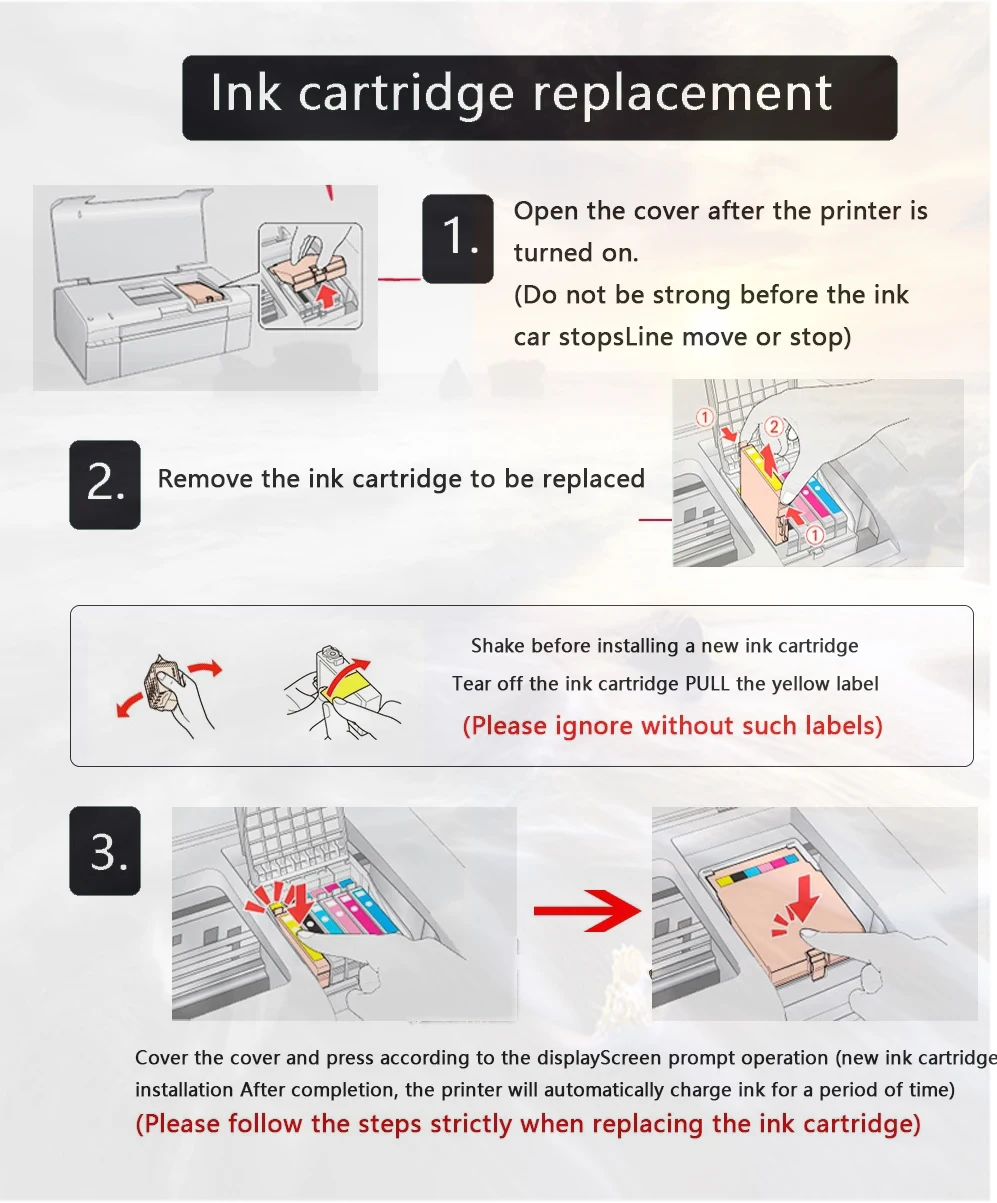 Ink cartridge replacement

1.
Open the cover after the printer is turned on.
(Do not be strong before the ink car stopsLine move or stop)

2.
Remove the ink cartridge to be replaced

①
②
①

Shake before installing a new ink cartridge
Tear off the ink cartridge PULL the yellow label
(Please ignore without such labels)

3.

Cover the cover and press according to the displayScreen prompt operation (new ink cartridge installation After completion, the printer will automatically charge ink for a period of time)
(Please follow the steps strictly when replacing the ink cartridge)