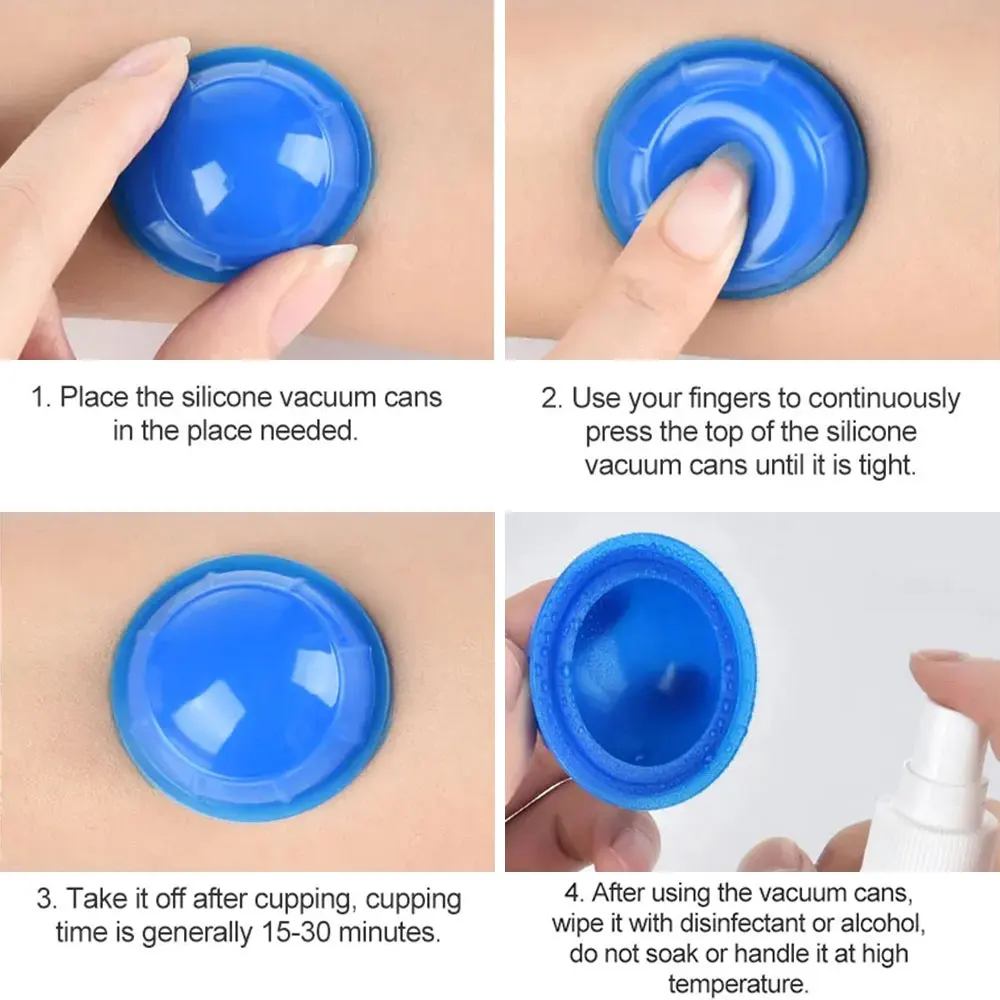 1. Place the silicone vacuum cans in the place needed.

2. Use your fingers to continuously press the top of the silicone vacuum cans until it is tight.

3. Take it off after cupping, cupping time is generally 15-30 minutes.

4. After using the vacuum cans, wipe it with disinfectant or alcohol, do not soak or handle it at high temperature.