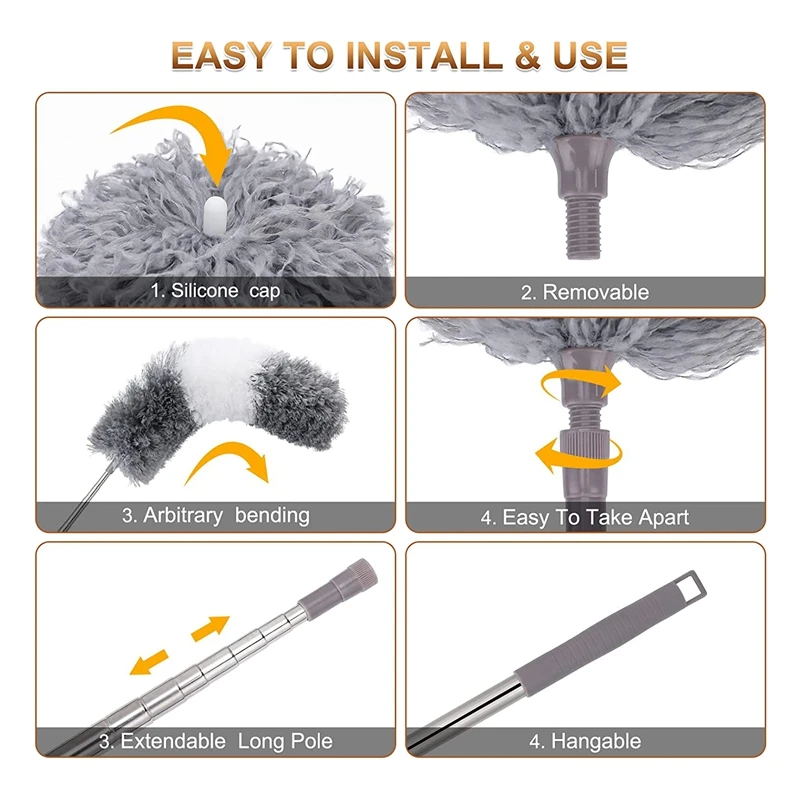 EASY TO INSTALL & USE

1. Silicone cap

2. Removable

3. Arbitrary bending

4. Easy To Take Apart

3. Extendable Long Pole

4. Hangable