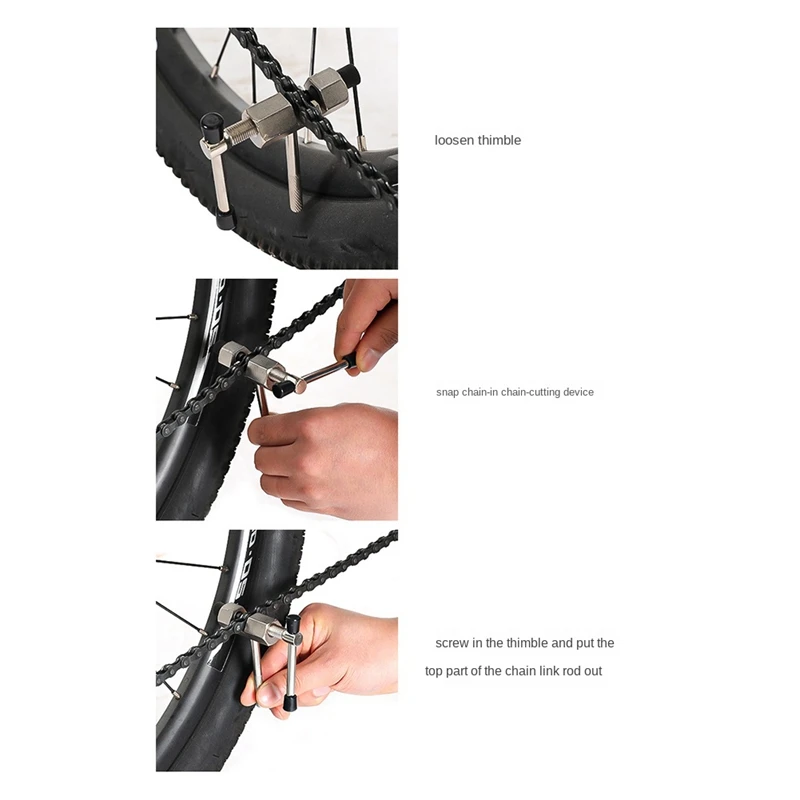 loosen thimble

snap chain-in chain-cutting device

screw in the thimble and put the top part of the chain link rod out