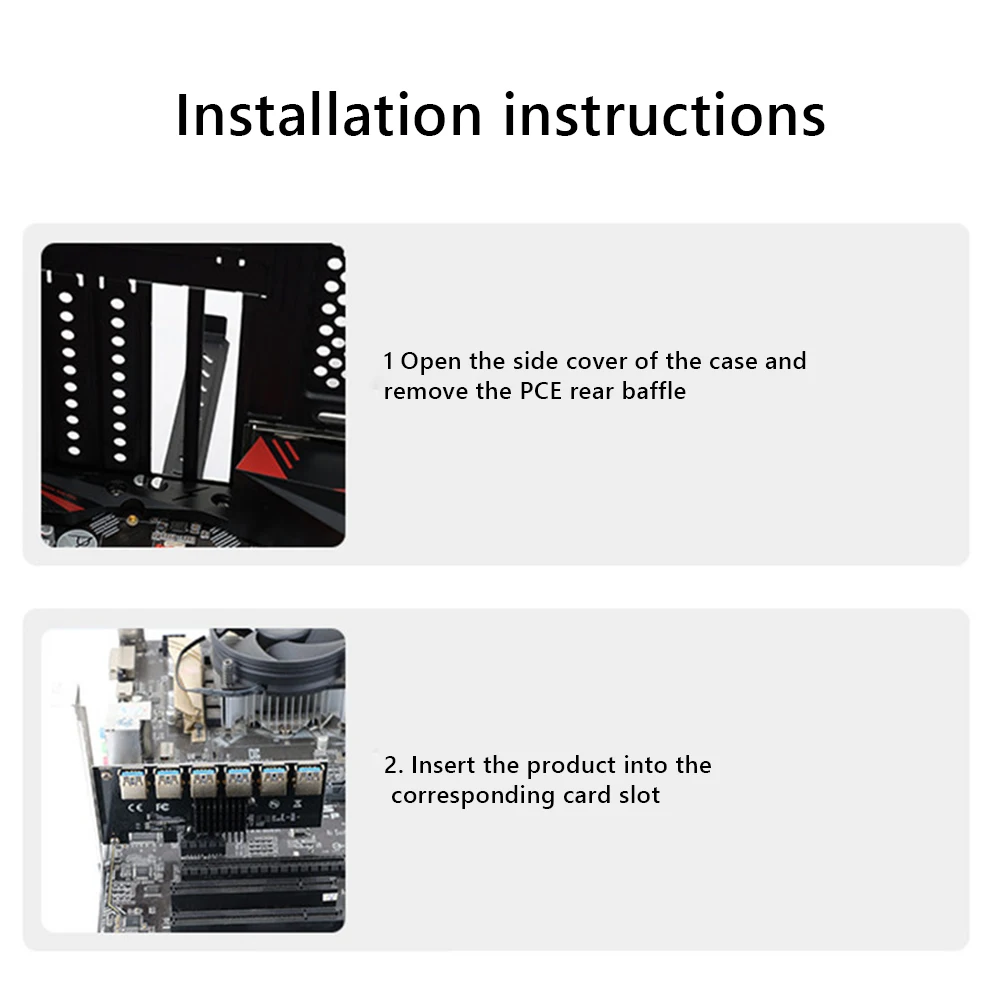 Installation instructions

1 Open the side cover of the case and remove the PCE rear baffle

2. Insert the product into the corresponding card slot