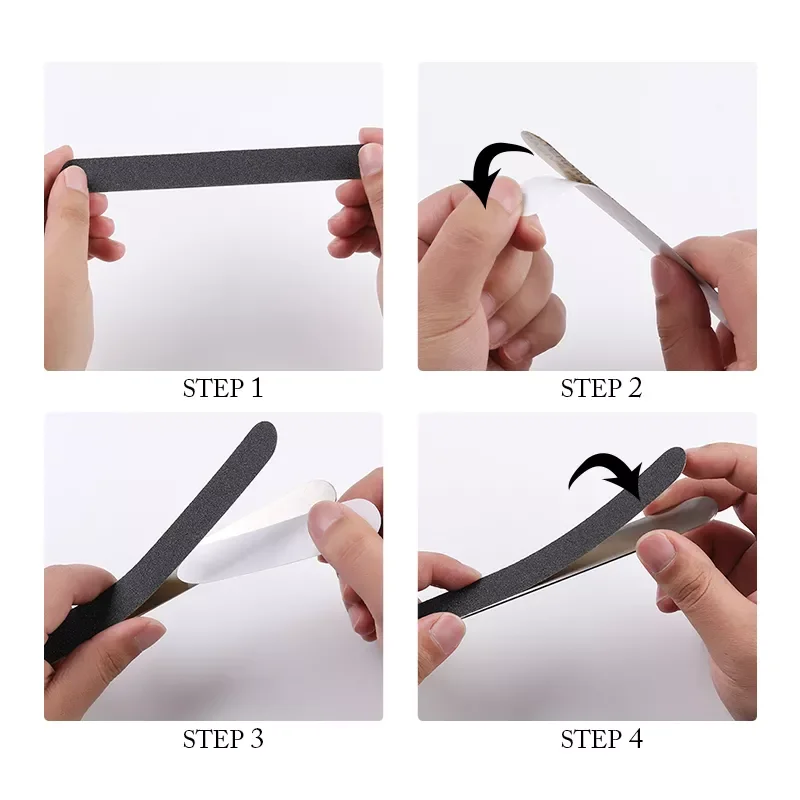 STEP 1

STEP 2

STEP 3

STEP 4