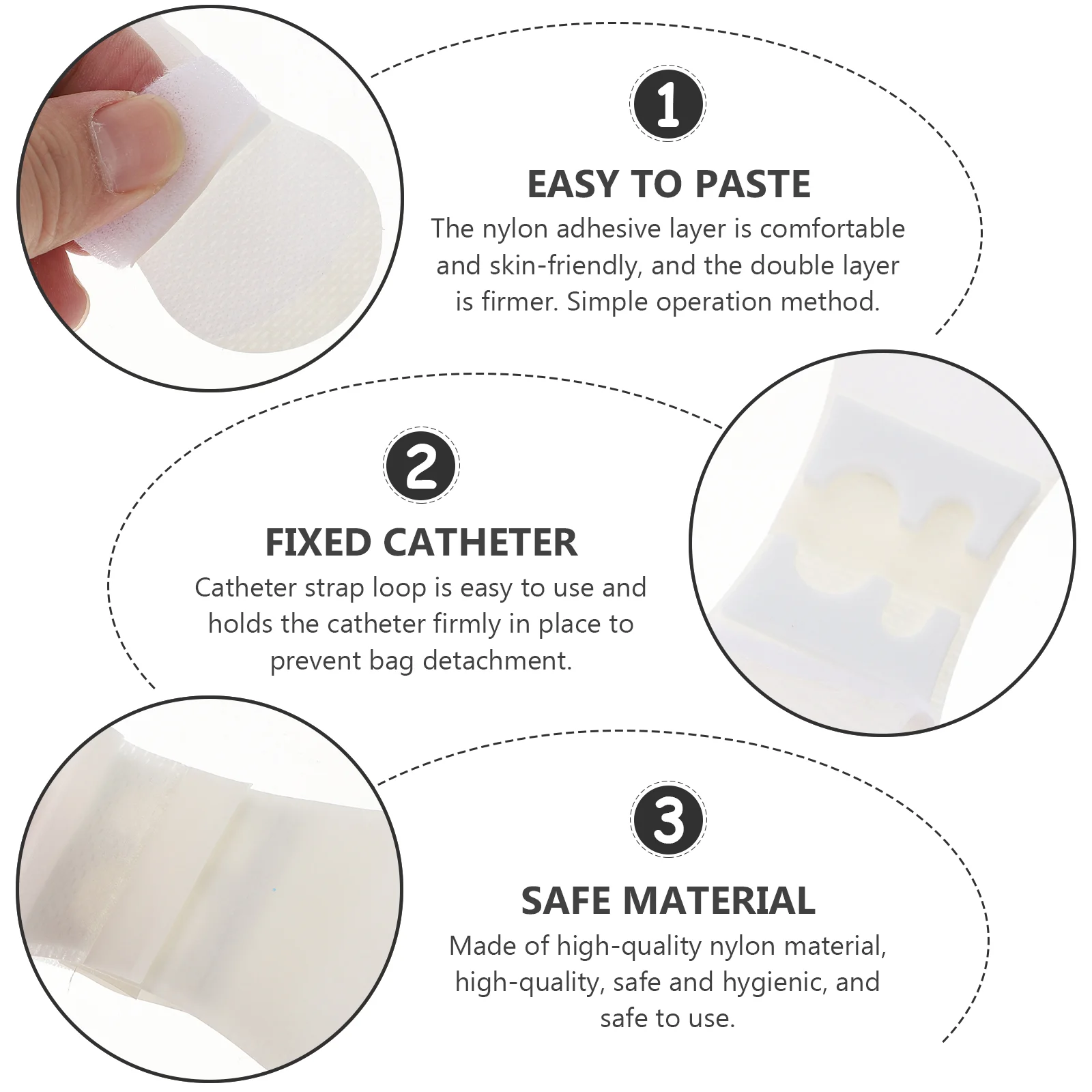 1

EASY TO PASTE

The nylon adhesive layer is comfortable and skin-friendly, and the double layer is firmer. Simple operation method.

2

FIXED CATHETER

Catheter strap loop is easy to use and holds the catheter firmly in place to prevent bag detachment.

3

SAFE MATERIAL

Made of high-quality nylon material, high-quality, safe and hygienic, and safe to use.