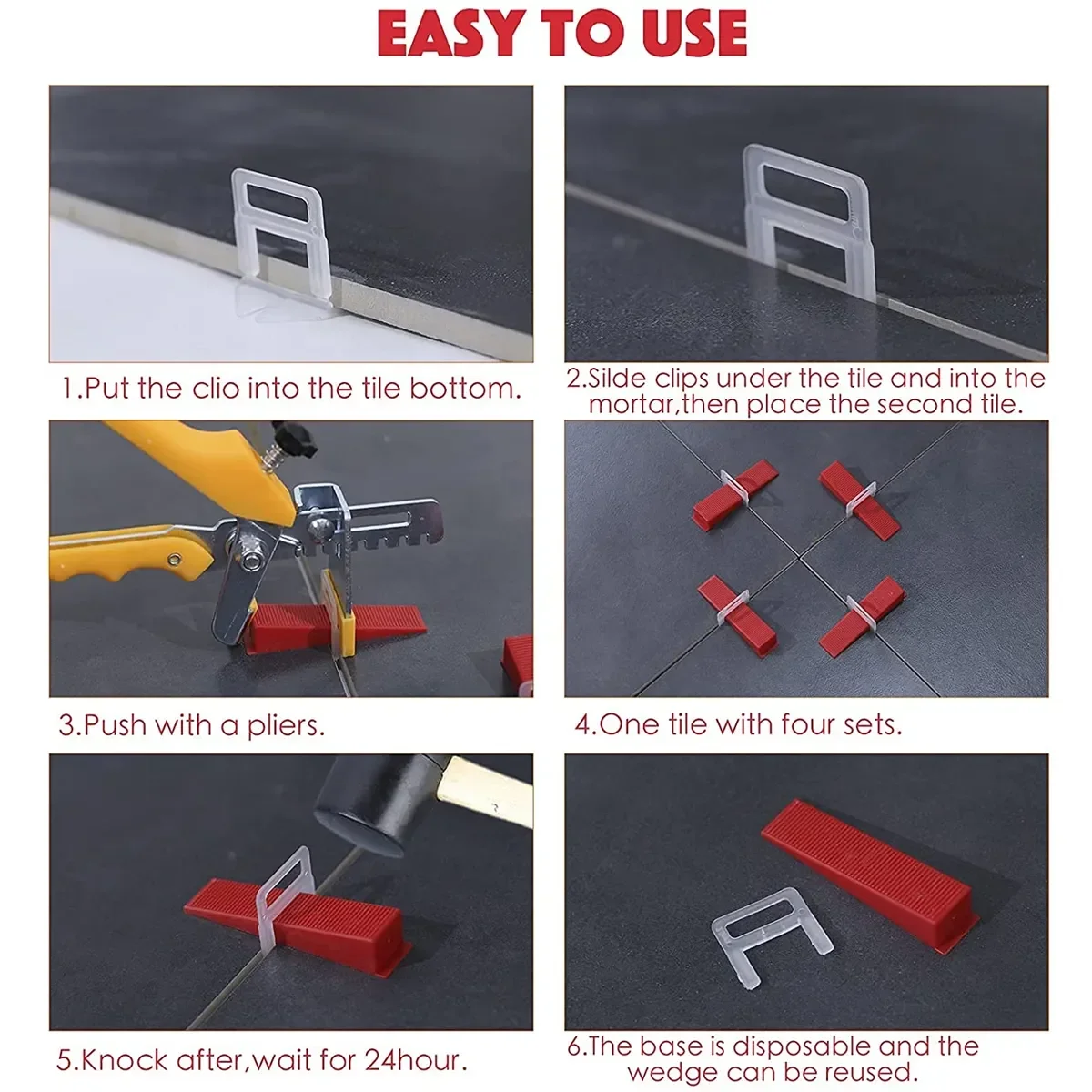 EASY TO USE

1.Put the clio into the tile bottom.

2.Silde clips under the tile and into the mortar,then place the second tile.

3.Push with a pliers.

4.One tile with four sets.

5.Knock after,wait for 24hour.

6.The base is disposable and the wedge can be reused.