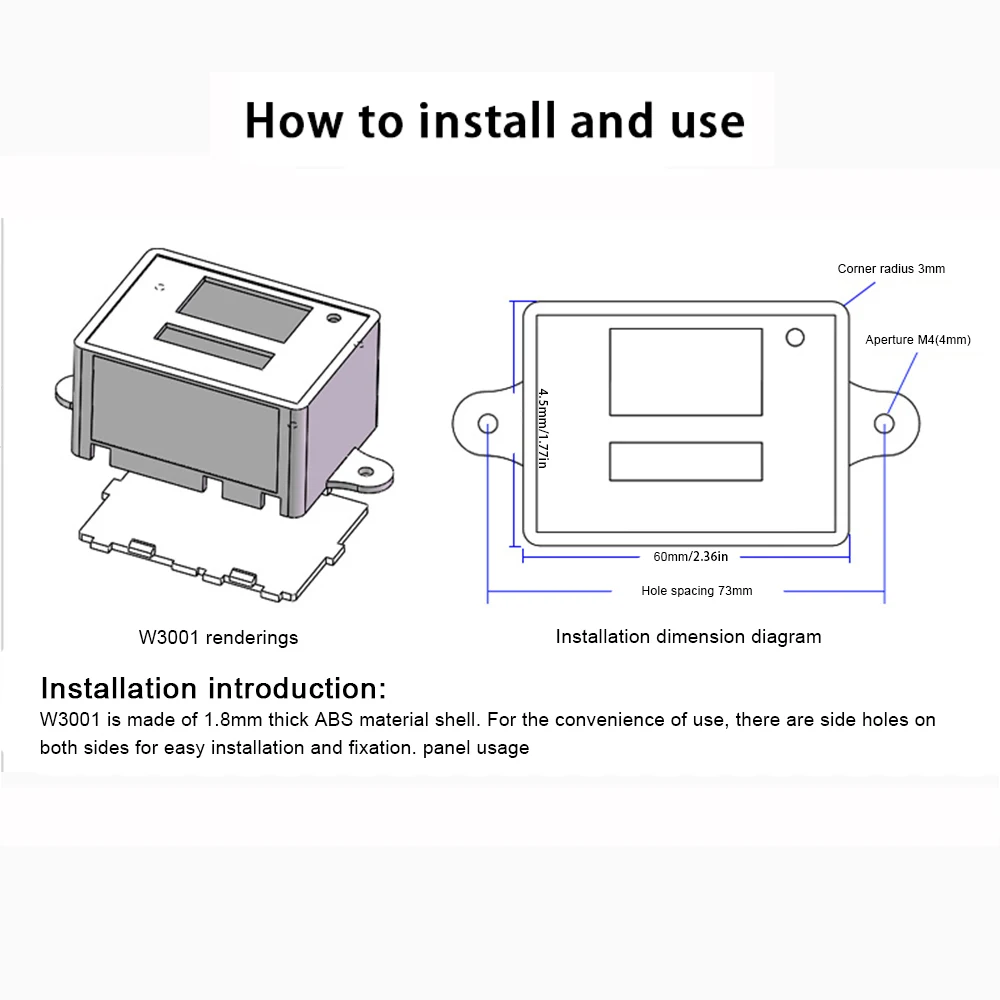 How to install and use

Corner radius 3mm

Aperture M4(4mm)

4.5mm/1.77in

60mm/2.36in

Hole spacing 73mm

W3001 renderings

Installation dimension diagram

Installation introduction:

W3001 is made of 1.8mm thick ABS material shell. For the convenience of use, there are side holes on both sides for easy installation and fixation. panel usage