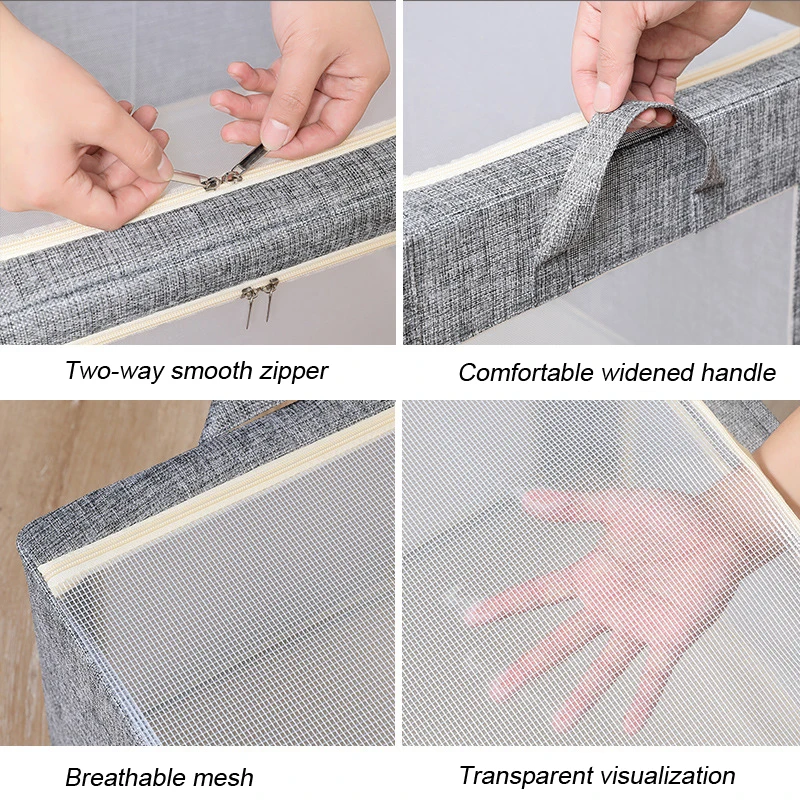 Two-way smooth zipper

Comfortable widened handle

Breathable mesh

Transparent visualization