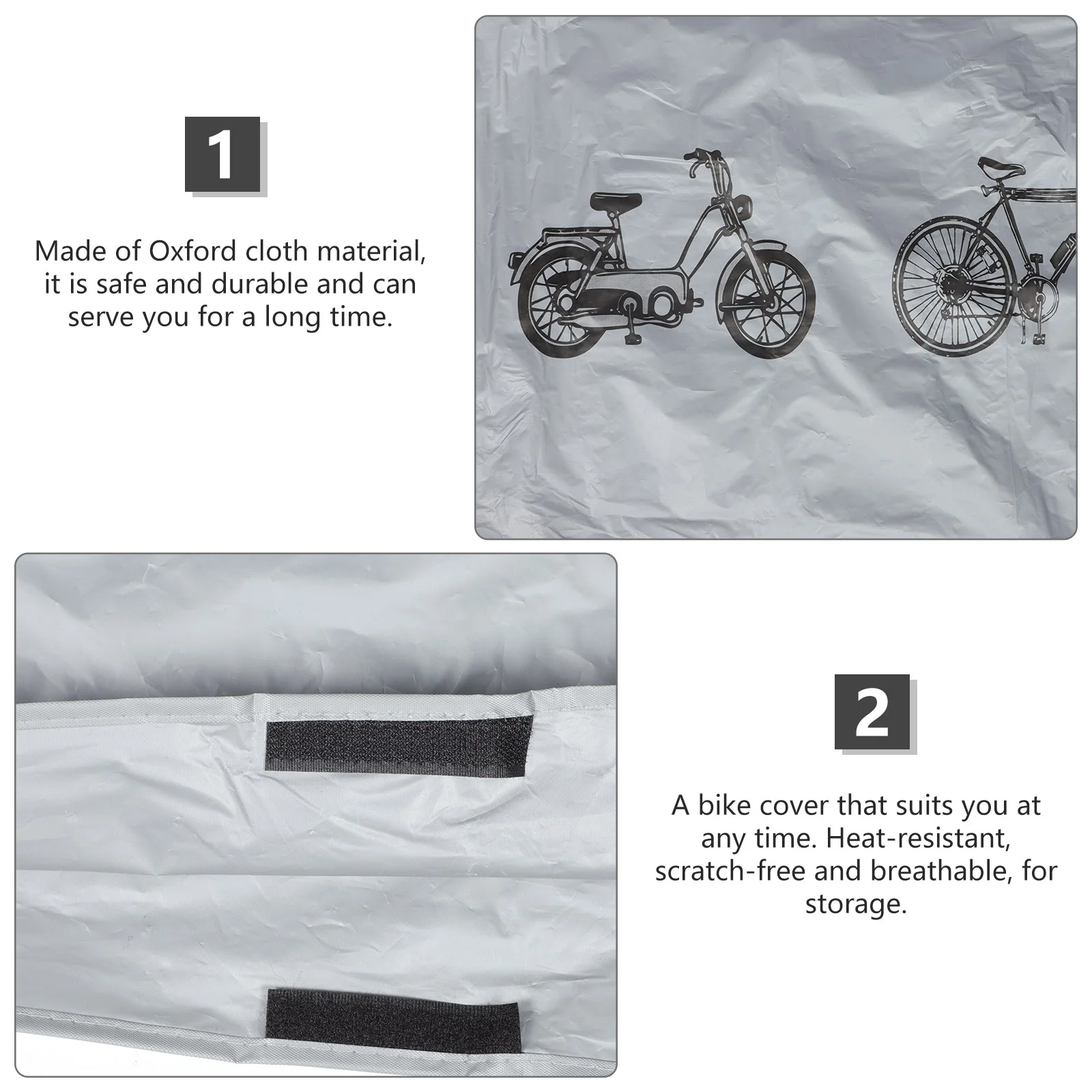 1

Made of Oxford cloth material, it is safe and durable and can serve you for a long time.

2

A bike cover that suits you at any time. Heat-resistant, scratch-free and breathable, for storage.