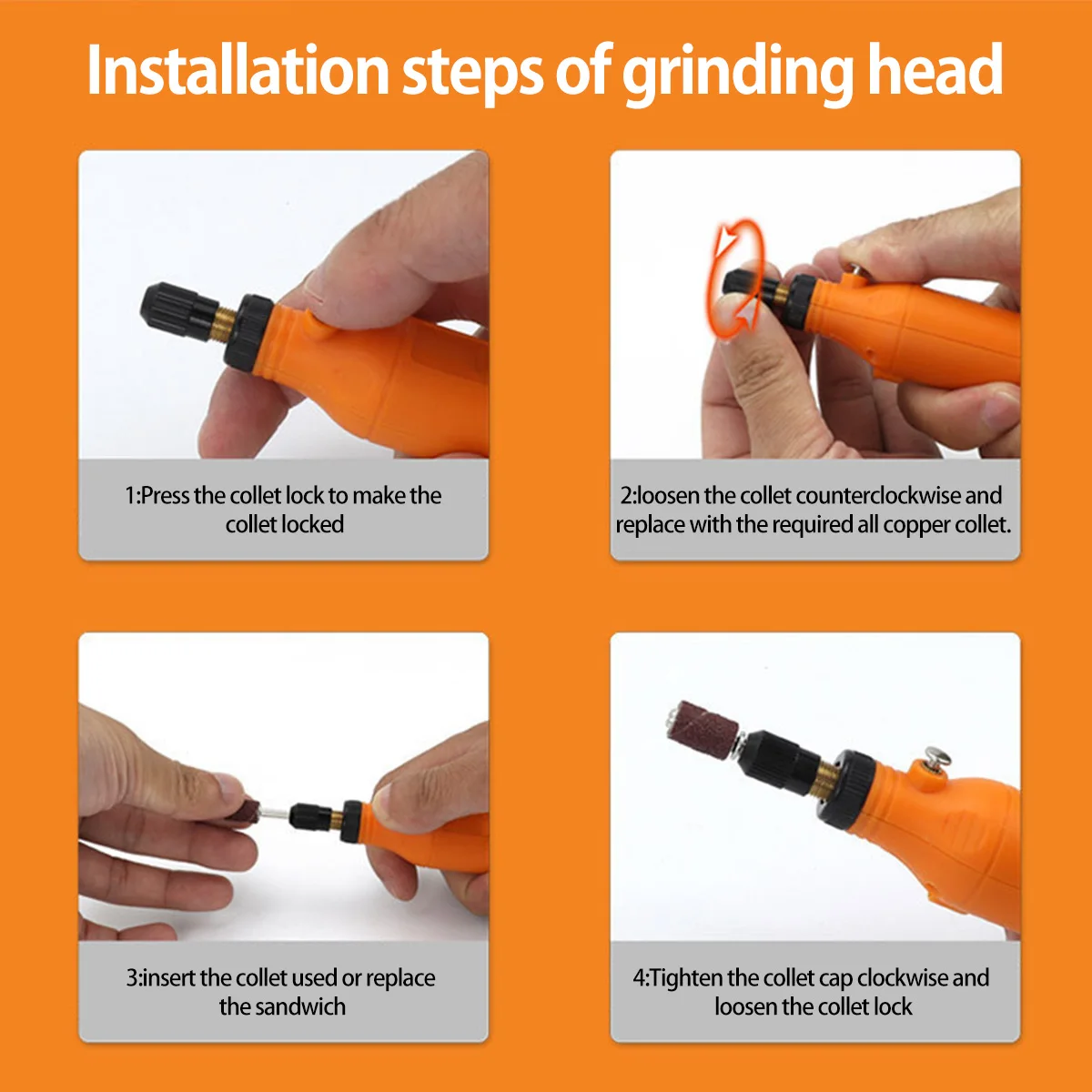 Installation steps of grinding head

1:Press the collet lock to make the collet locked

2:loosen the collet counterclockwise and replace with the required all copper collet.

3:insert the collet used or replace the sandwich

4:Tighten the collet cap clockwise and loosen the collet lock