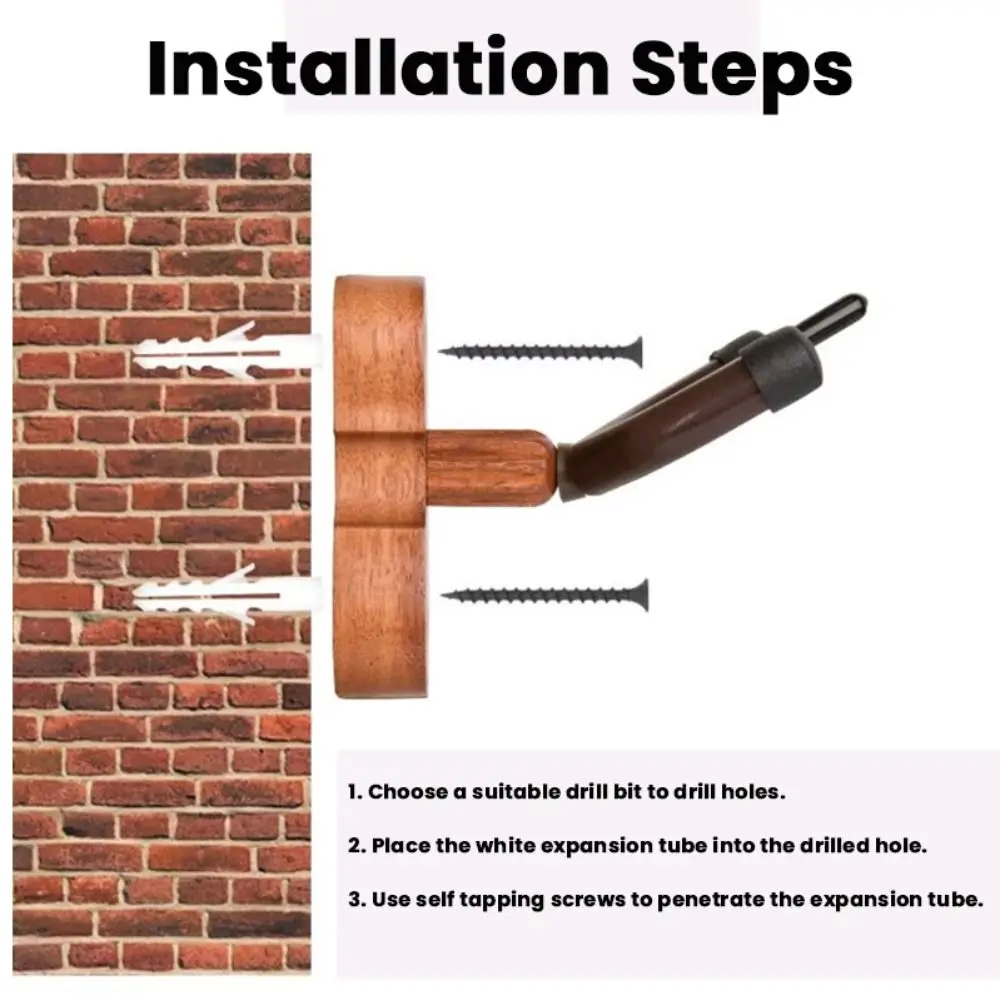 Installation Steps

1. Choose a suitable drill bit to drill holes.

2. Place the white expansion tube into the drilled hole.

3. Use self tapping screws to penetrate the expansion tube.