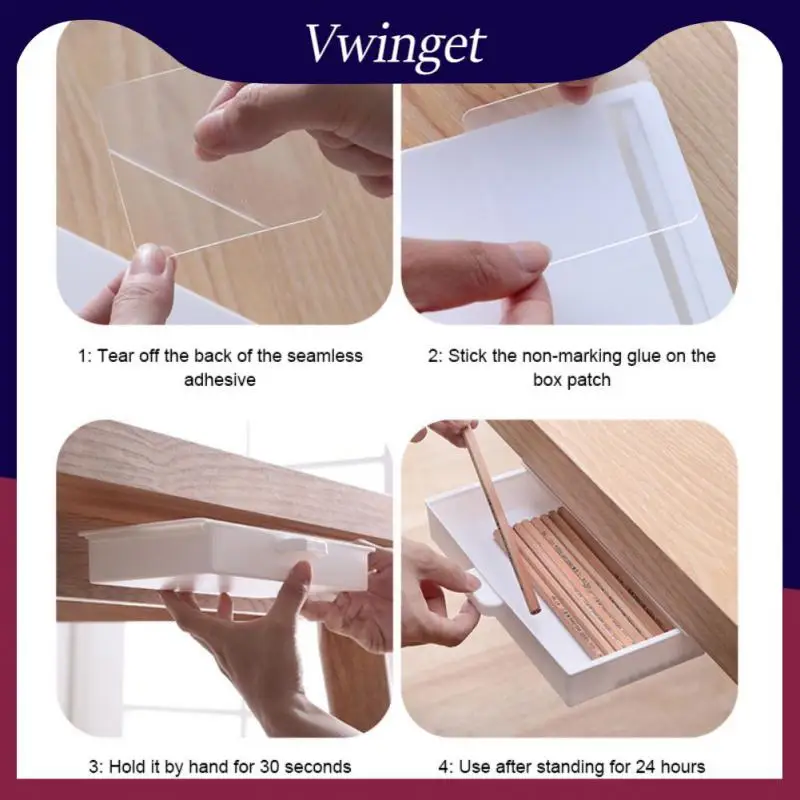 Vwinget

1: Tear off the back of the seamless adhesive

2: Stick the non-marking glue on the box patch

3: Hold it by hand for 30 seconds

4: Use after standing for 24 hours