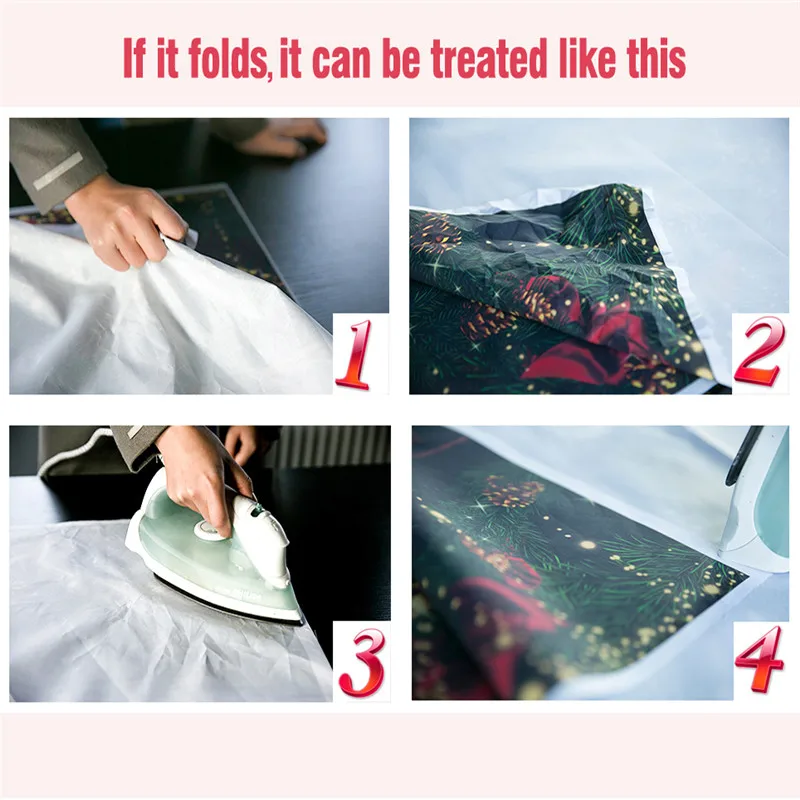 If it folds, it can be treated like this

1

2

3

4