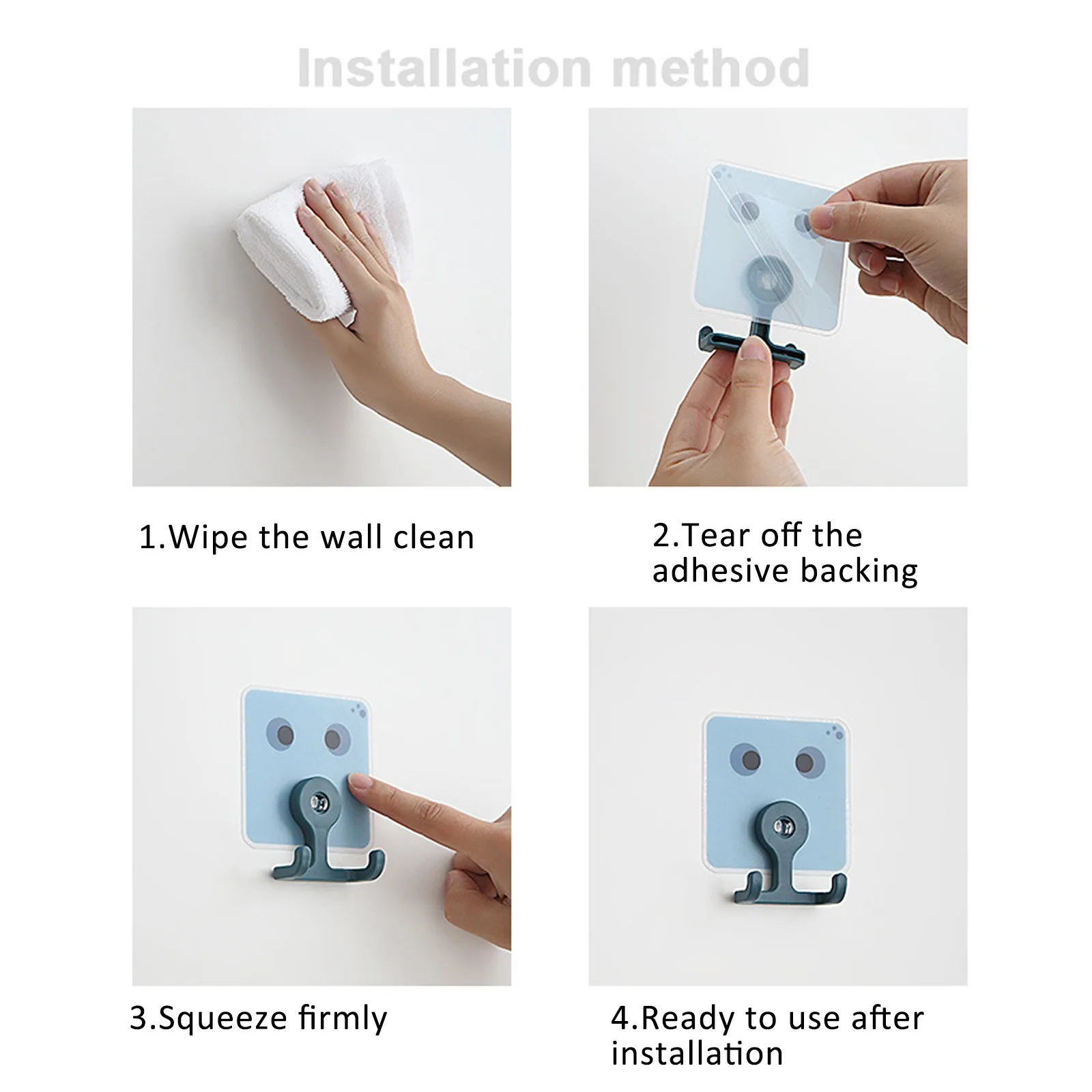 Installation method

1.Wipe the wall clean

2.Tear off the adhesive backing

3.Squeeze firmly

4.Ready to use after installation