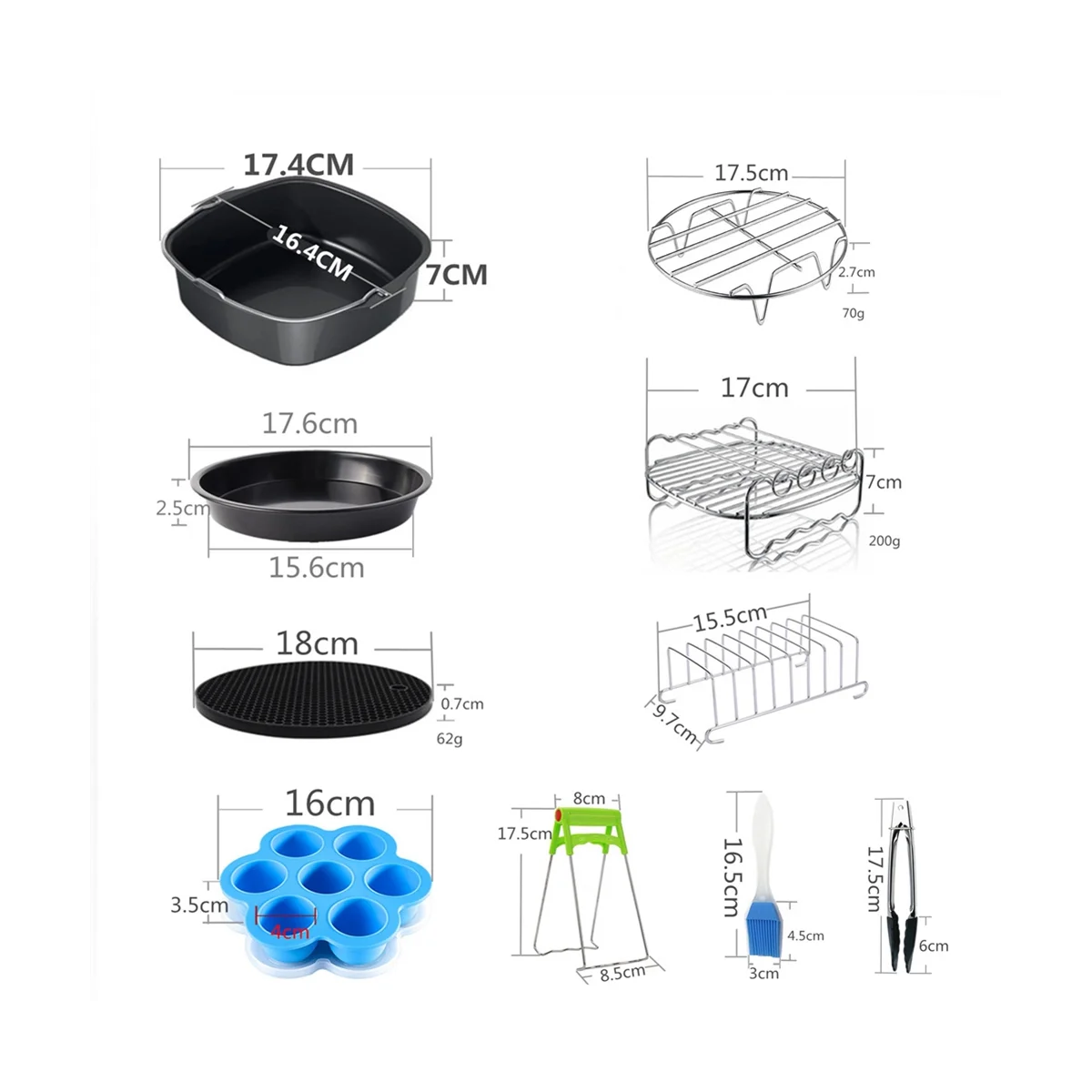 17.4CM
16.4CM
7CM

17.5cm
2.7cm
70g

17.6cm
2.5cm
15.6cm

17cm
7cm
200g

18cm
0.7cm
62g

15.5cm
9.7cm

16cm
3.5cm
4cm

8cm
17.5cm
8.5cm

16.5cm
4.5cm
3cm

17.5cm
6cm