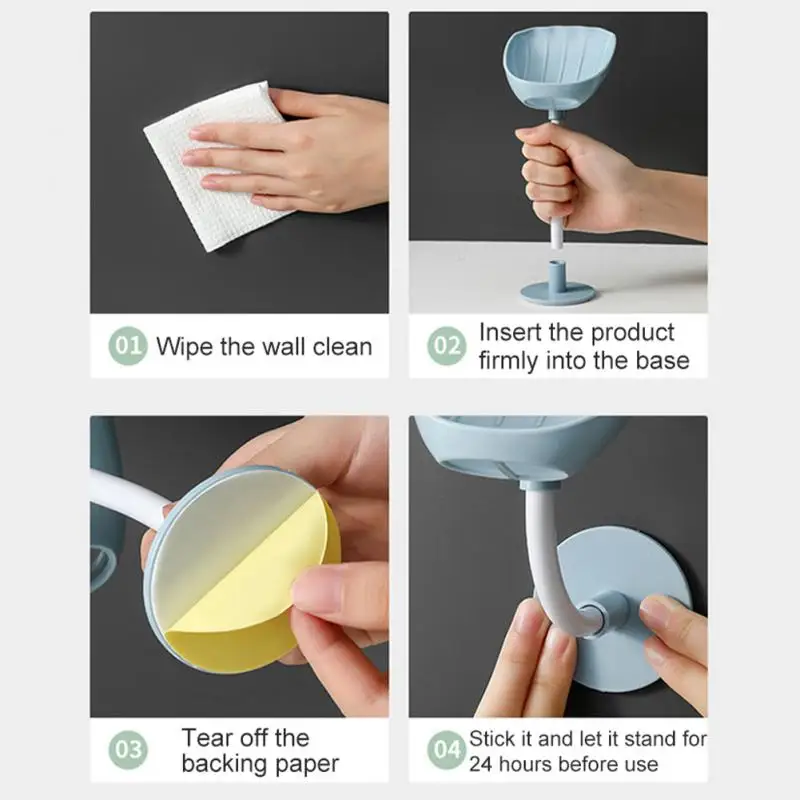 01 Wipe the wall clean

02 Insert the product firmly into the base

03 Tear off the backing paper

04 Stick it and let it stand for 24 hours before use