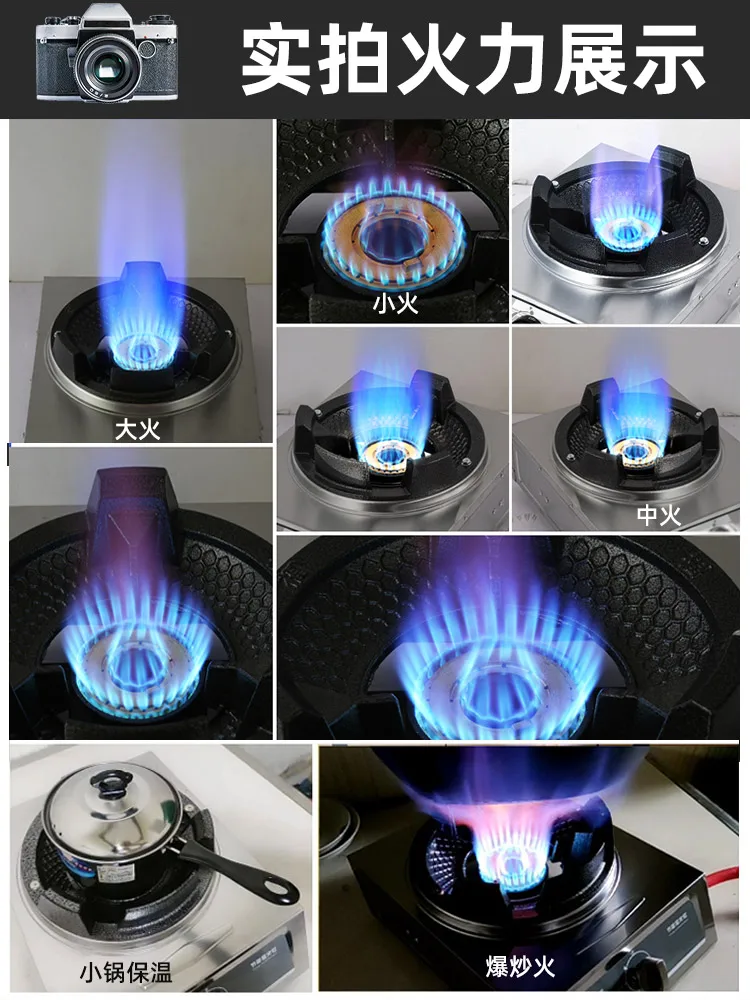 实拍火力展示

大火

小火

中火

小锅保温

爆炒火