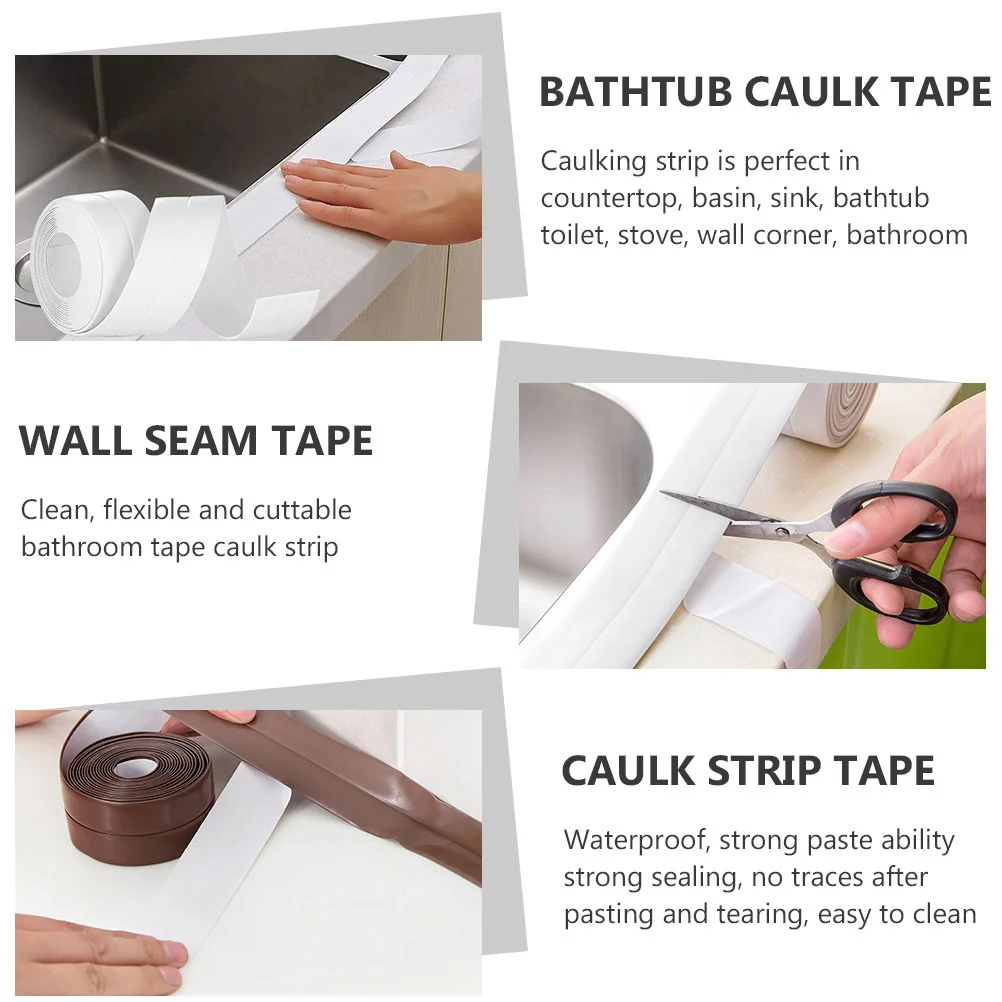 BATHTUB CAULK TAPE

Caulking strip is perfect in countertop, basin, sink, bathtub toilet, stove, wall corner, bathroom

WALL SEAM TAPE

Clean, flexible and cuttable bathroom tape caulk strip

CAULK STRIP TAPE

Waterproof, strong paste ability strong sealing, no traces after pasting and tearing, easy to clean