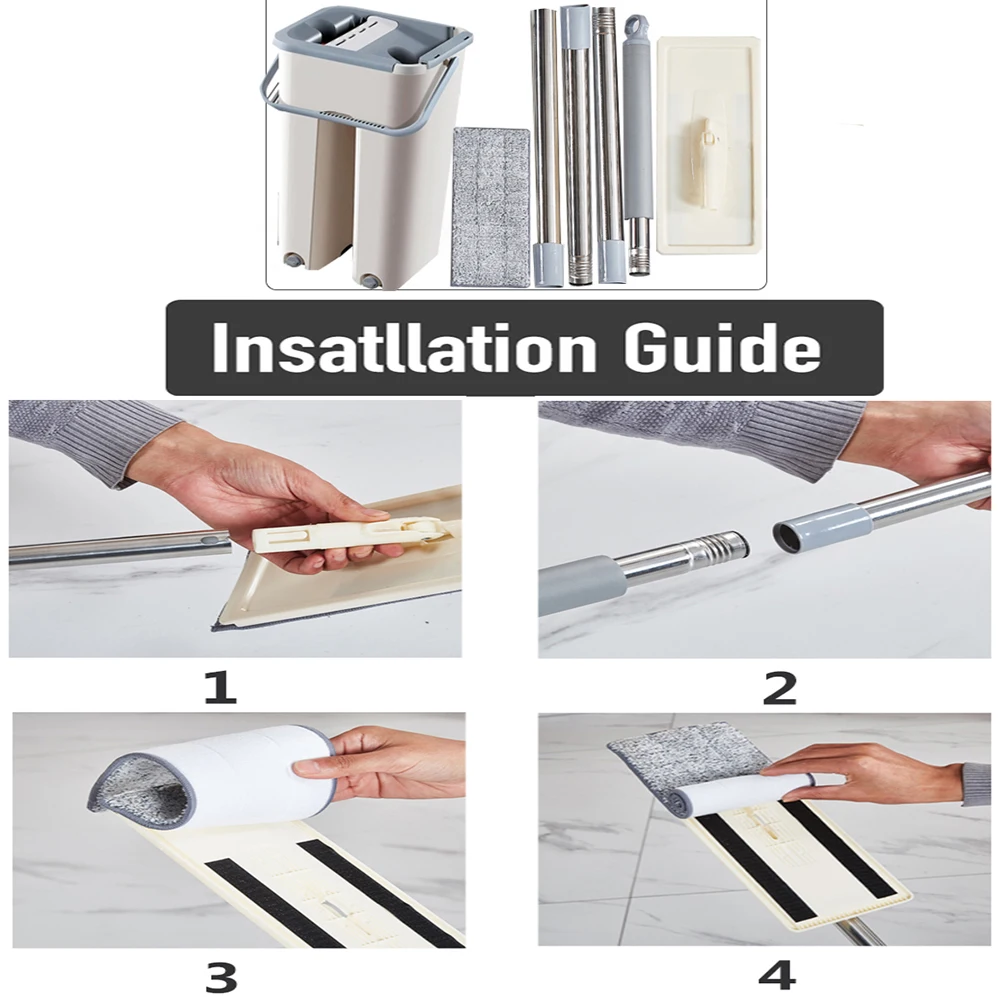 Insatllation Guide

1

2

3

4