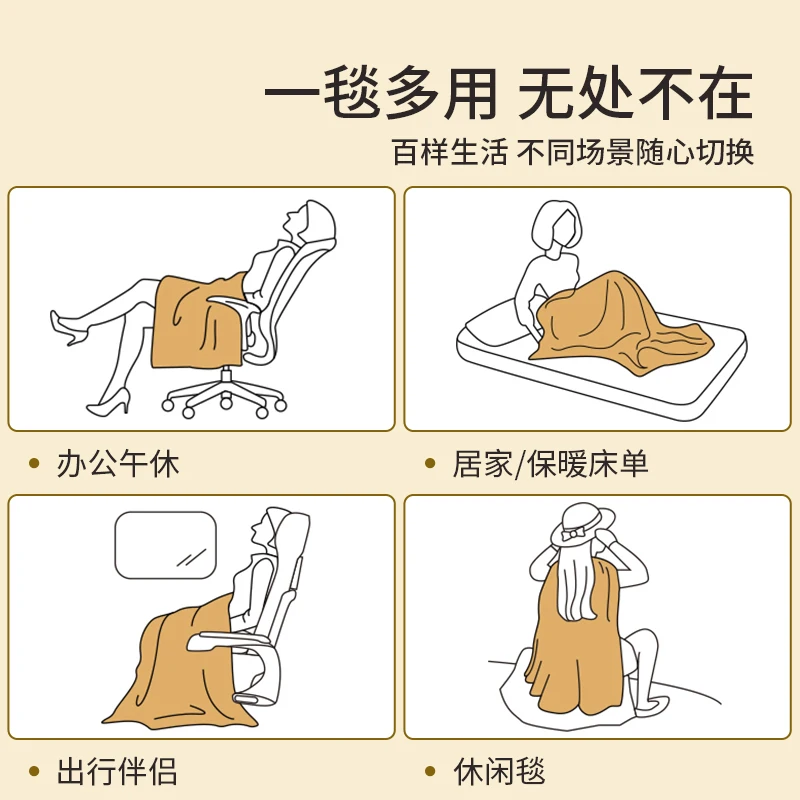 一毯多用 无处不在
百样生活 不同场景随心切换

• 办公午休

• 居家/保暖床单

• 出行伴侣

• 休闲毯