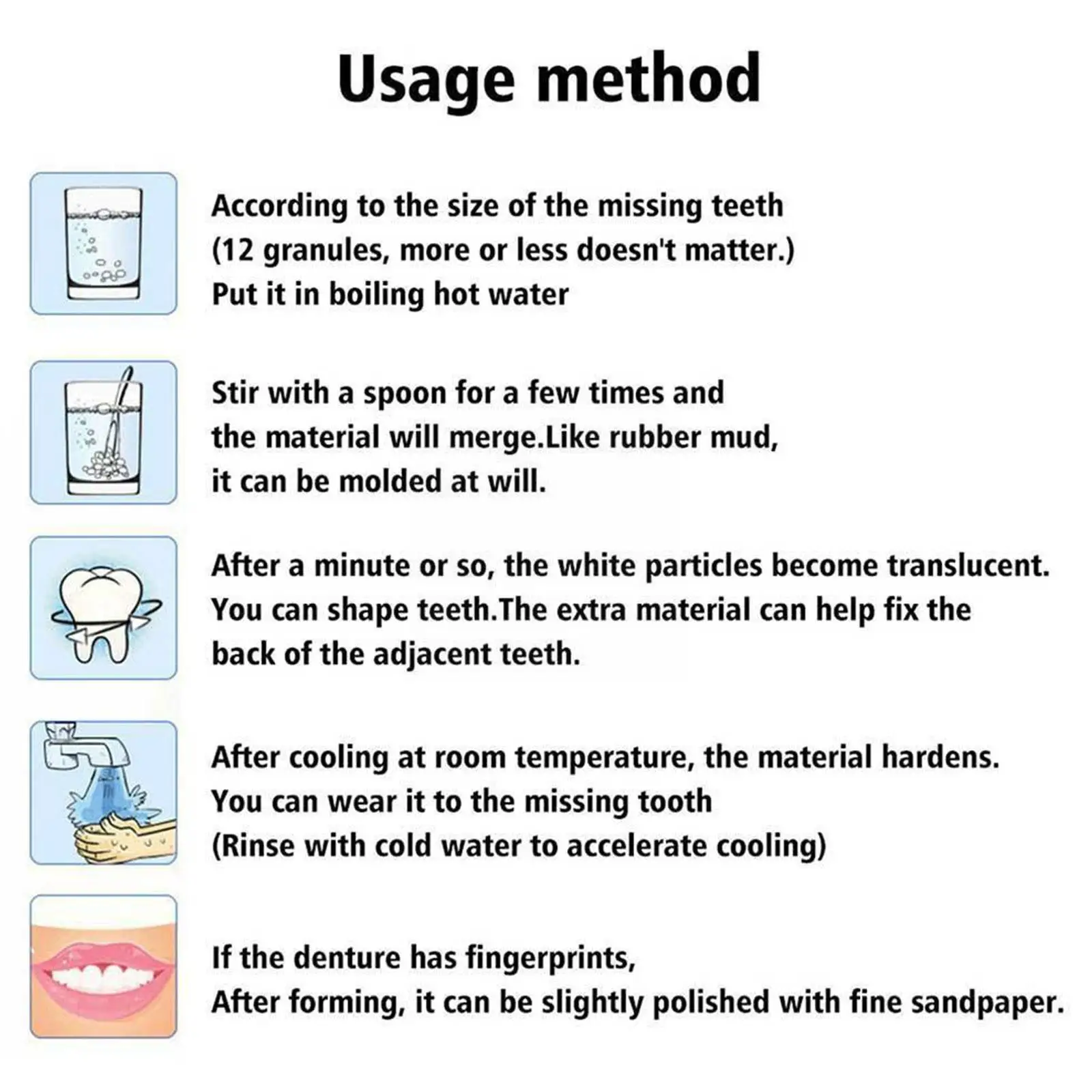 Usage method

According to the size of the missing teeth
(12 granules, more or less doesn't matter.)
Put it in boiling hot water

Stir with a spoon for a few times and
the material will merge.Like rubber mud,
it can be molded at will.

After a minute or so, the white particles become translucent.
You can shape teeth.The extra material can help fix the
back of the adjacent teeth.

After cooling at room temperature, the material hardens.
You can wear it to the missing tooth
(Rinse with cold water to accelerate cooling)

If the denture has fingerprints,
After forming, it can be slightly polished with fine sandpaper.