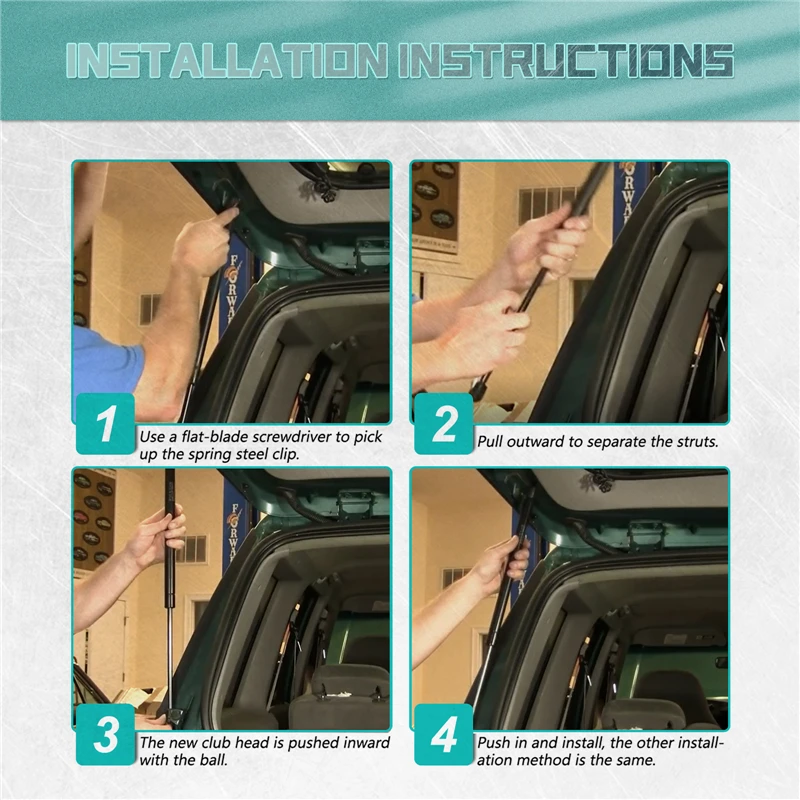 INSTALLATION INSTRUCTIONS

1 Use a flat-blade screwdriver to pick up the spring steel clip.

2 Pull outward to separate the struts.

3 The new club head is pushed inward with the ball.

4 Push in and install, the other installation method is the same.