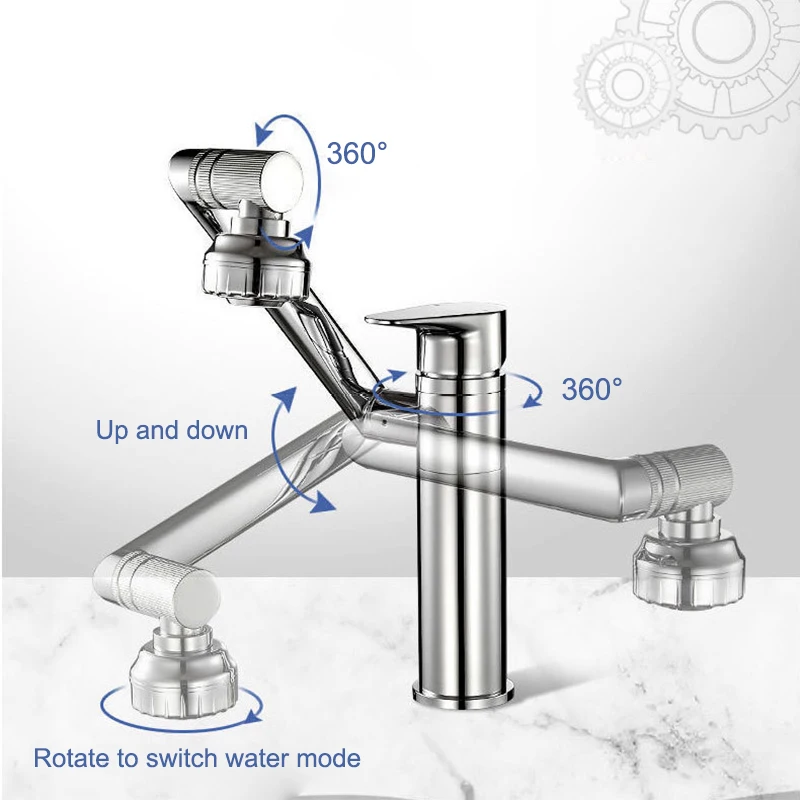 360°

360°

Up and down

Rotate to switch water mode