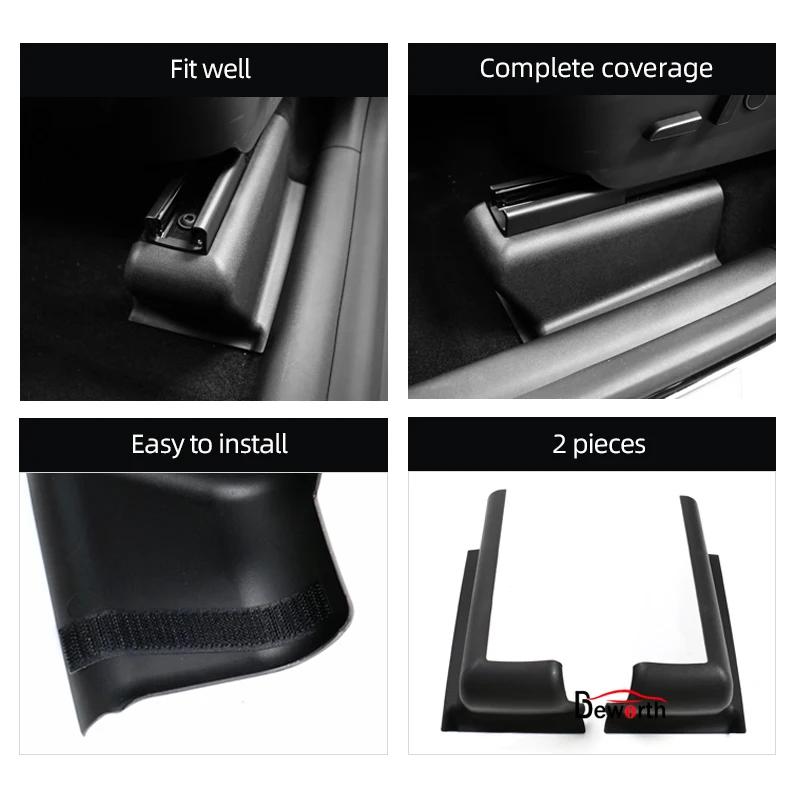 Fit well

Complete coverage

Easy to install

2 pieces

Deworth