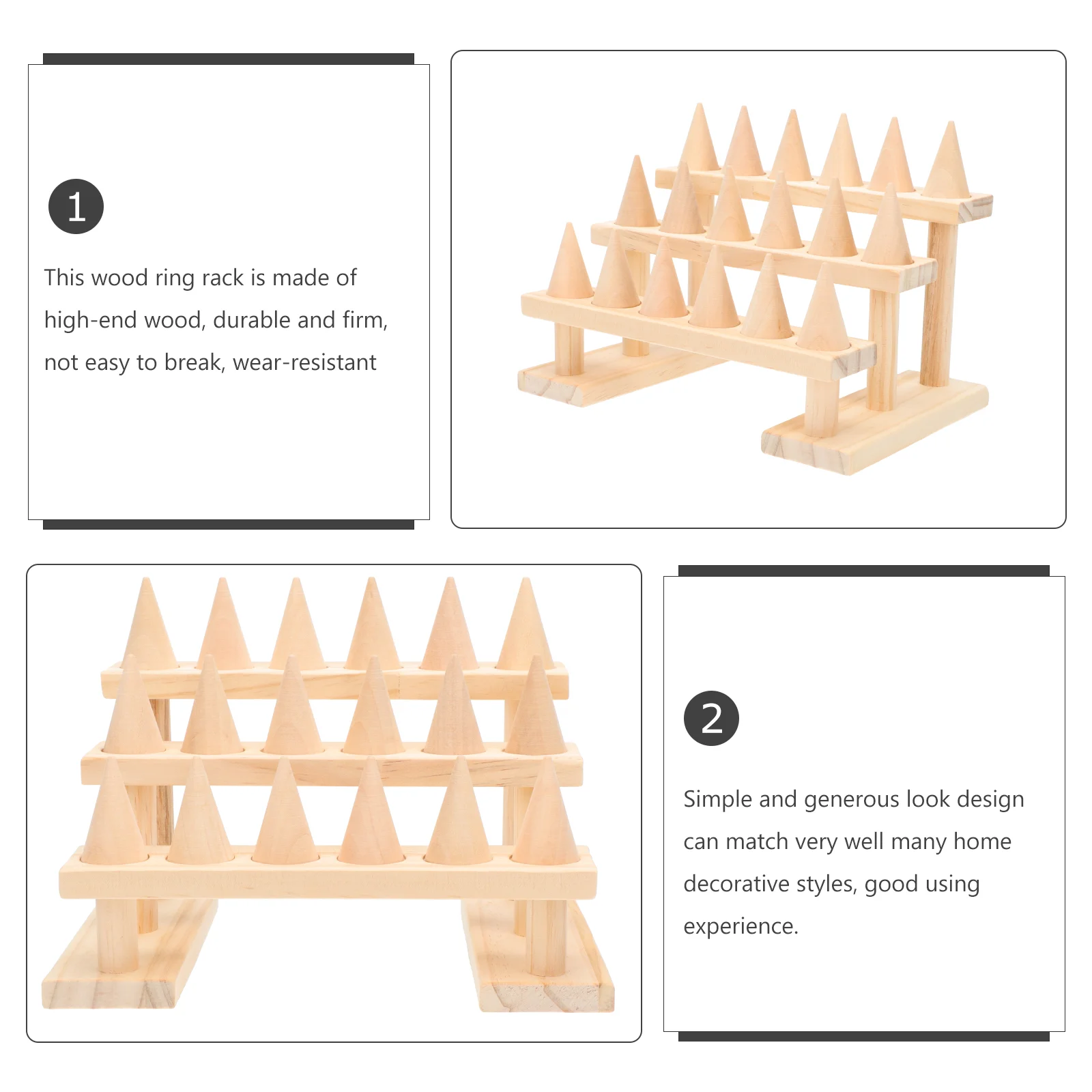 1

This wood ring rack is made of high-end wood, durable and firm, not easy to break, wear-resistant

2

Simple and generous look design can match very well many home decorative styles, good using experience.