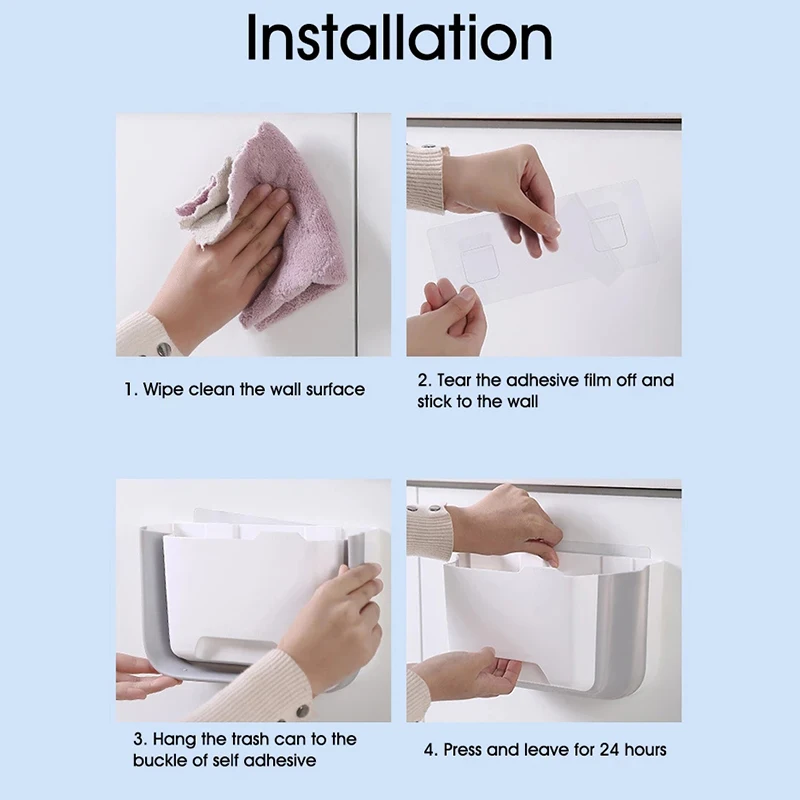 Installation

1. Wipe clean the wall surface

2. Tear the adhesive film off and stick to the wall

3. Hang the trash can to the buckle of self adhesive

4. Press and leave for 24 hours