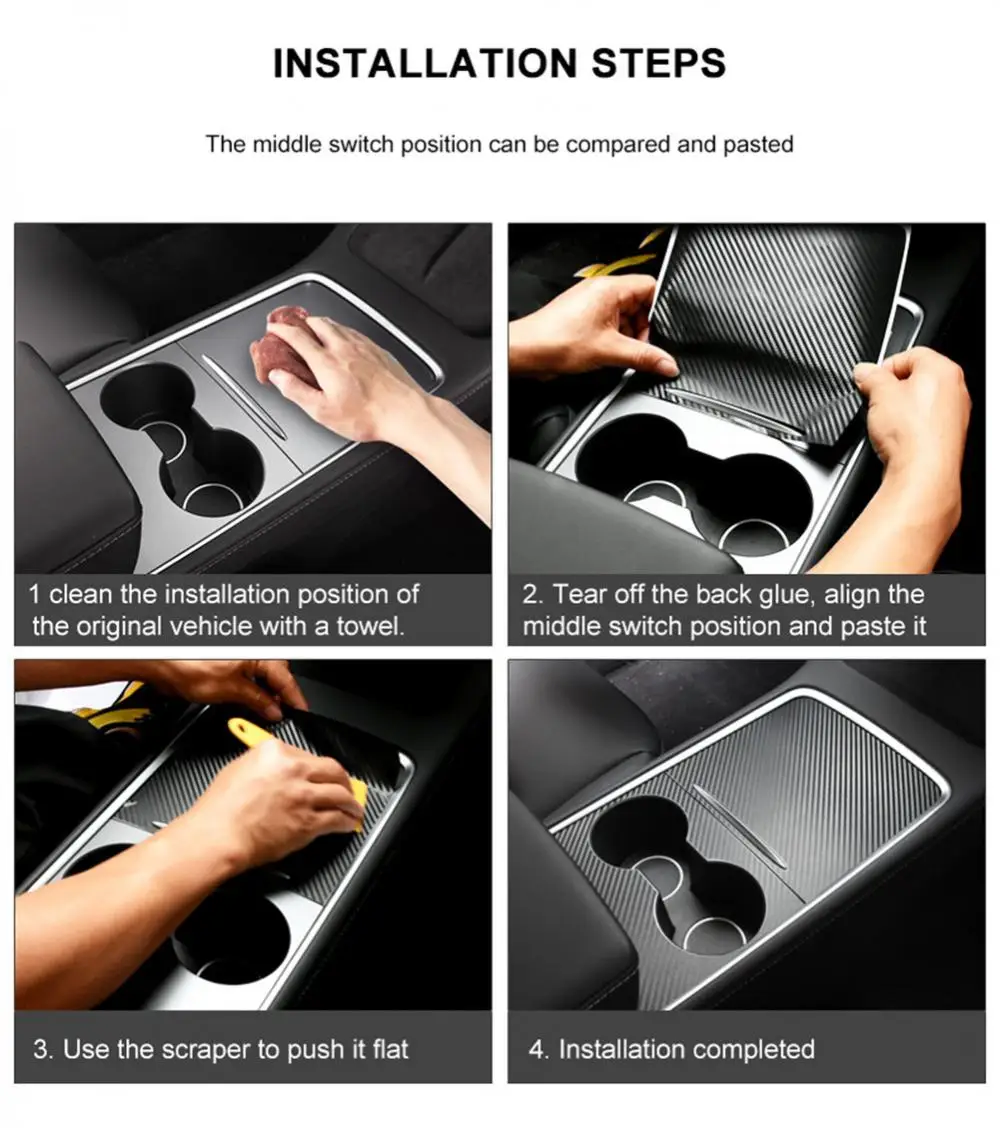 INSTALLATION STEPS

The middle switch position can be compared and pasted

1 clean the installation position of the original vehicle with a towel.

2. Tear off the back glue, align the middle switch position and paste it

3. Use the scraper to push it flat

4. Installation completed