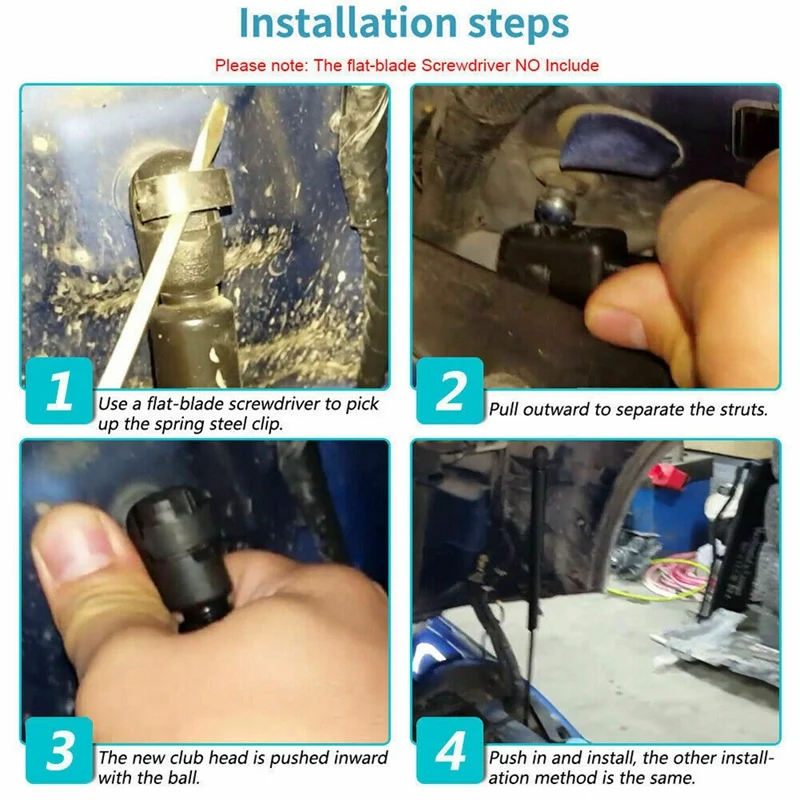 Installation steps

Please note: The flat-blade Screwdriver NO Include

1
Use a flat-blade screwdriver to pick up the spring steel clip.

2
Pull outward to separate the struts.

3
The new club head is pushed inward with the ball.

4
Push in and install, the other installation method is the same.