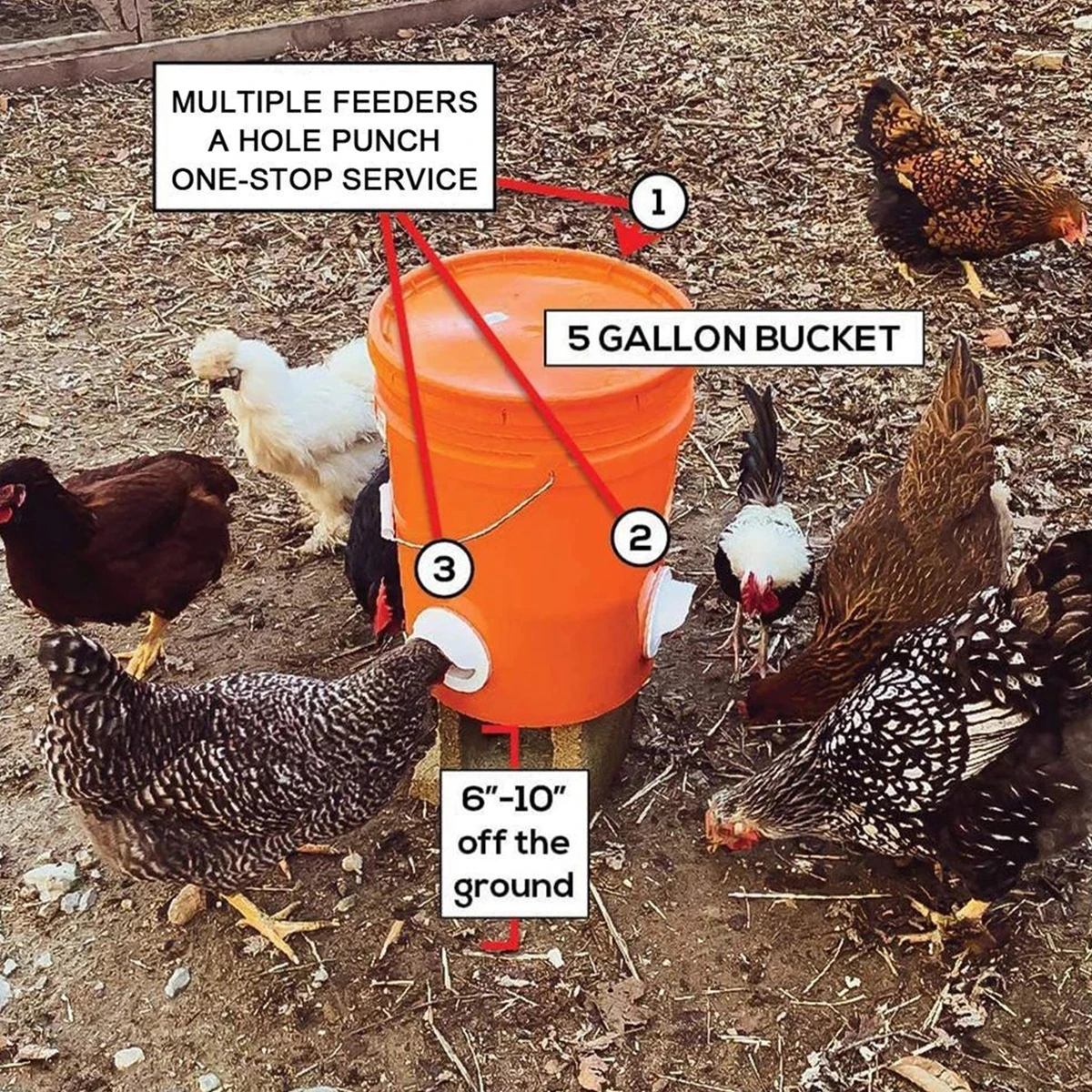 MULTIPLE FEEDERS
A HOLE PUNCH
ONE-STOP SERVICE

1

5 GALLON BUCKET

2

3

6"-10"
off the
ground