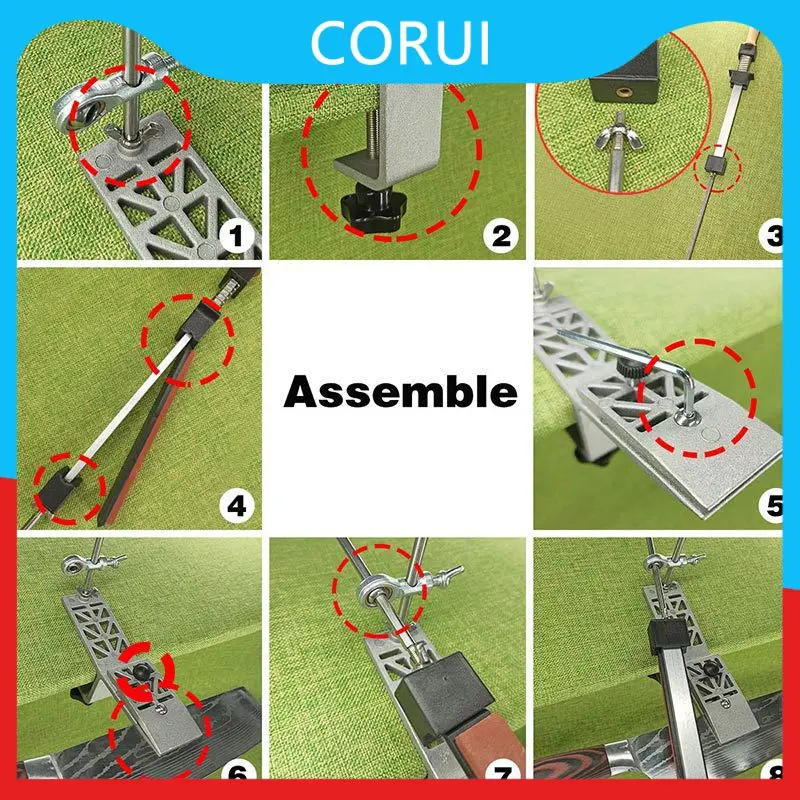 CORUI

1

2

3

4

Assemble

5

6

7

8