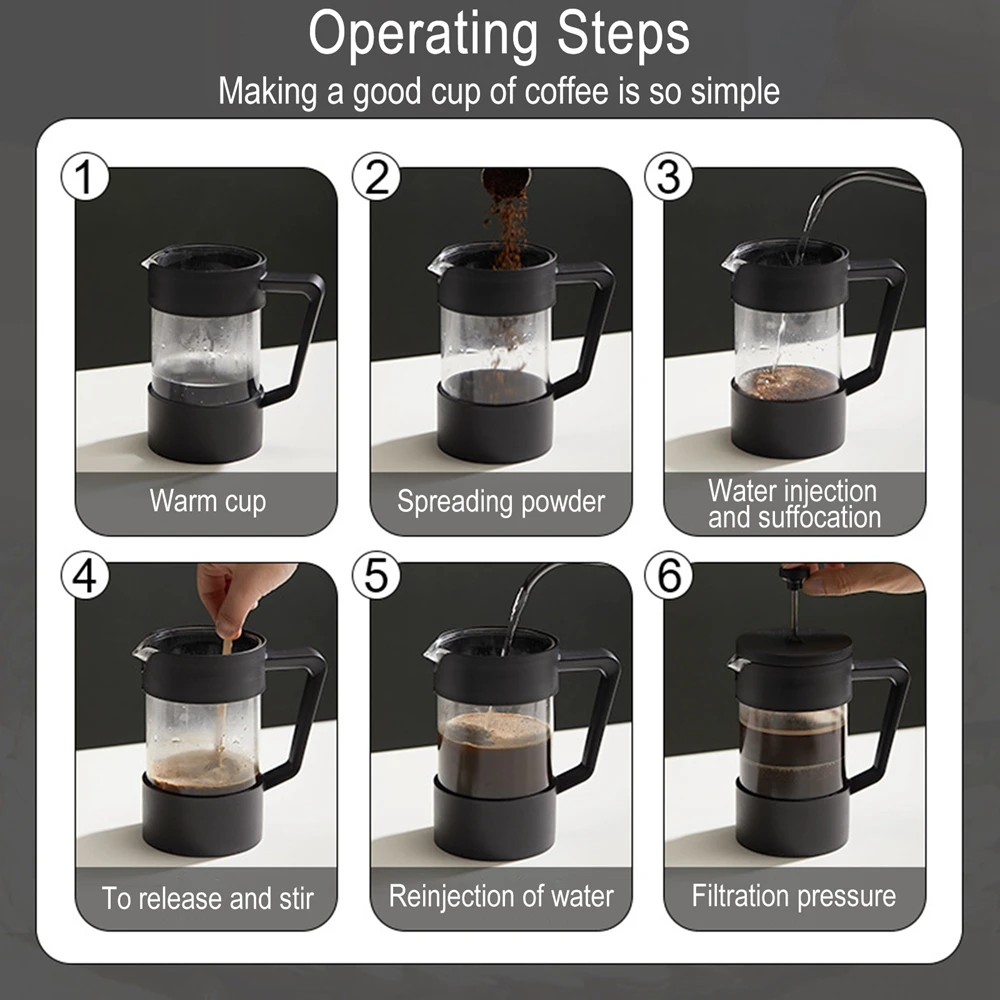 Operating Steps
Making a good cup of coffee is so simple

1
Warm cup

2
Spreading powder

3
Water injection and suffocation

4
To release and stir

5
Reinjection of water

6
Filtration pressure