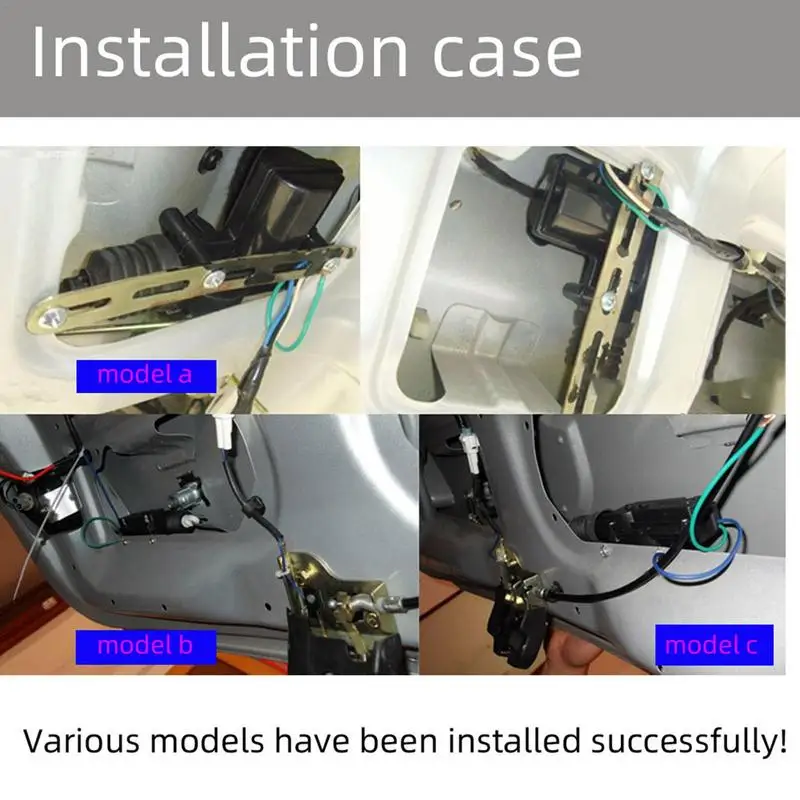 Installation case

model a

model b

model c

Various models have been installed successfully!