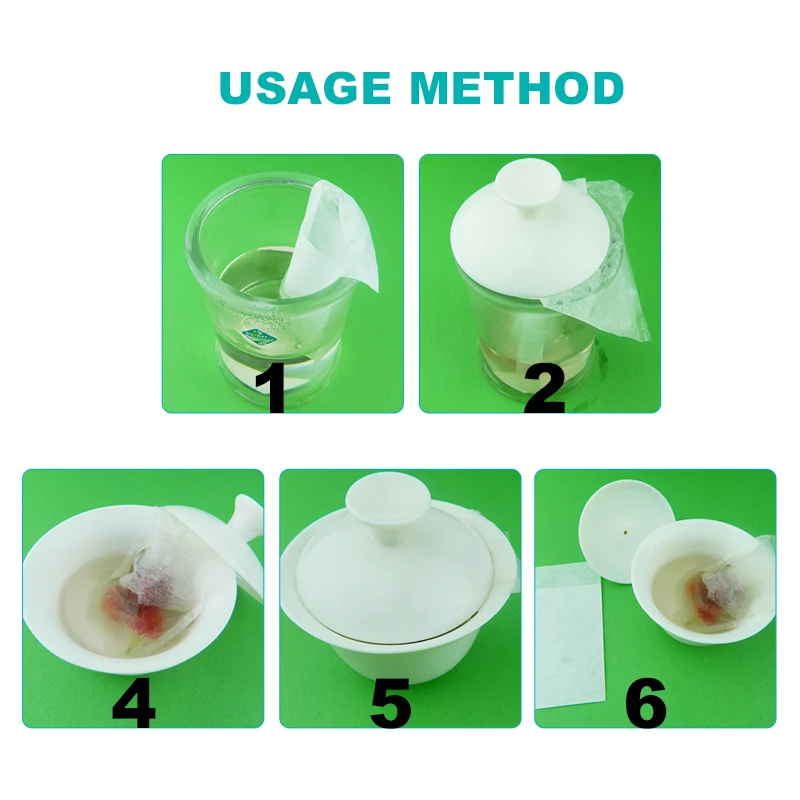 USAGE METHOD

1

2

4

5

6