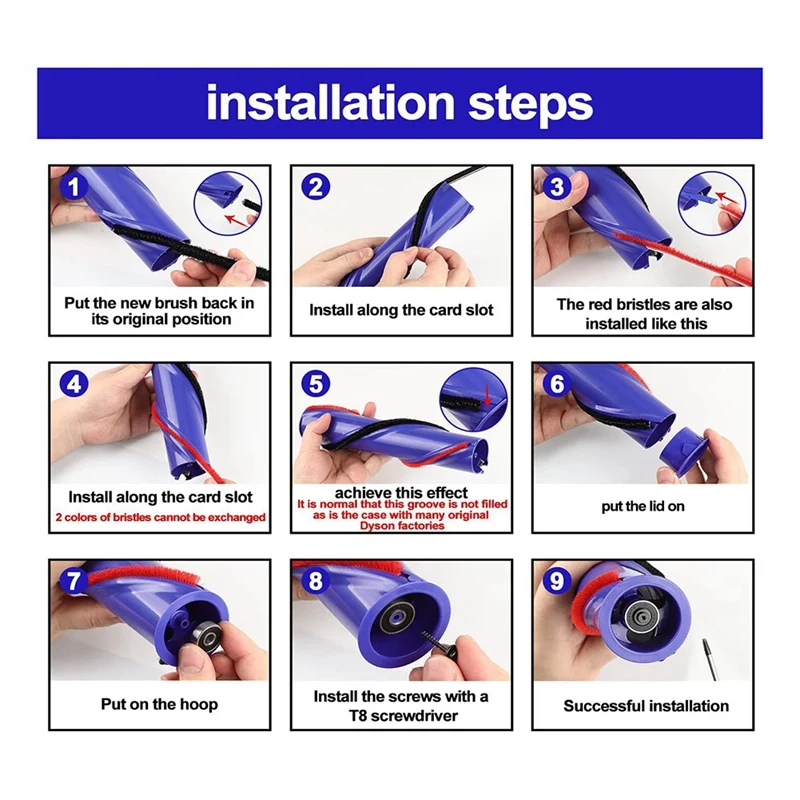 installation steps

1
Put the new brush back in its original position

2
Install along the card slot

3
The red bristles are also installed like this

4
Install along the card slot
2 colors of bristles cannot be exchanged

5
achieve this effect
It is normal that this groove is not filled as is the case with many original Dyson factories

6
put the lid on

7
Put on the hoop

8
Install the screws with a T8 screwdriver

9
Successful installation